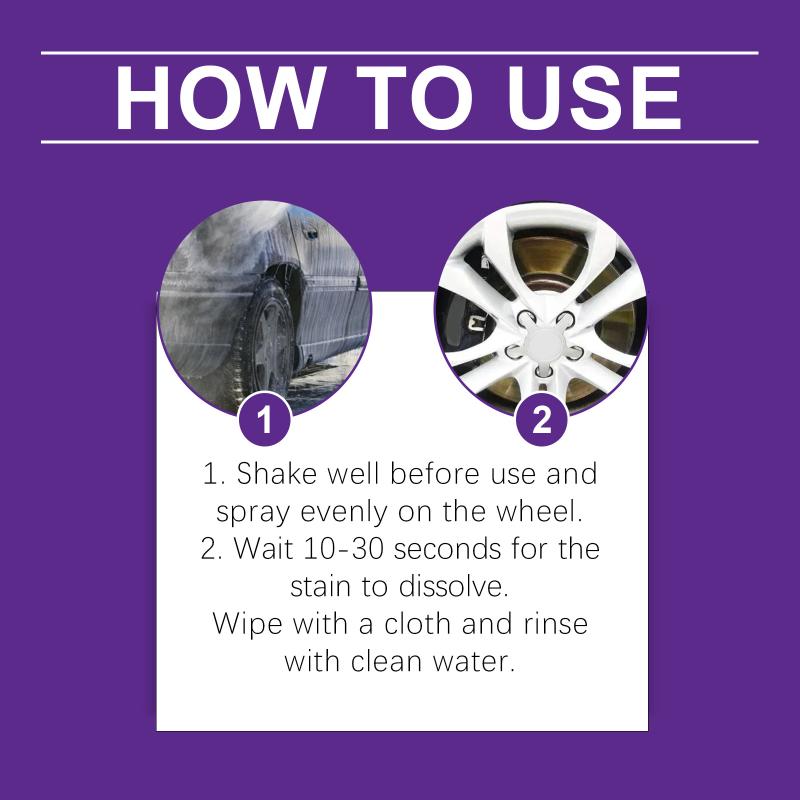 HOW TO USE

1

2

1. Shake well before use and spray evenly on the wheel.
2. Wait 10-30 seconds for the stain to dissolve.
Wipe with a cloth and rinse with clean water.