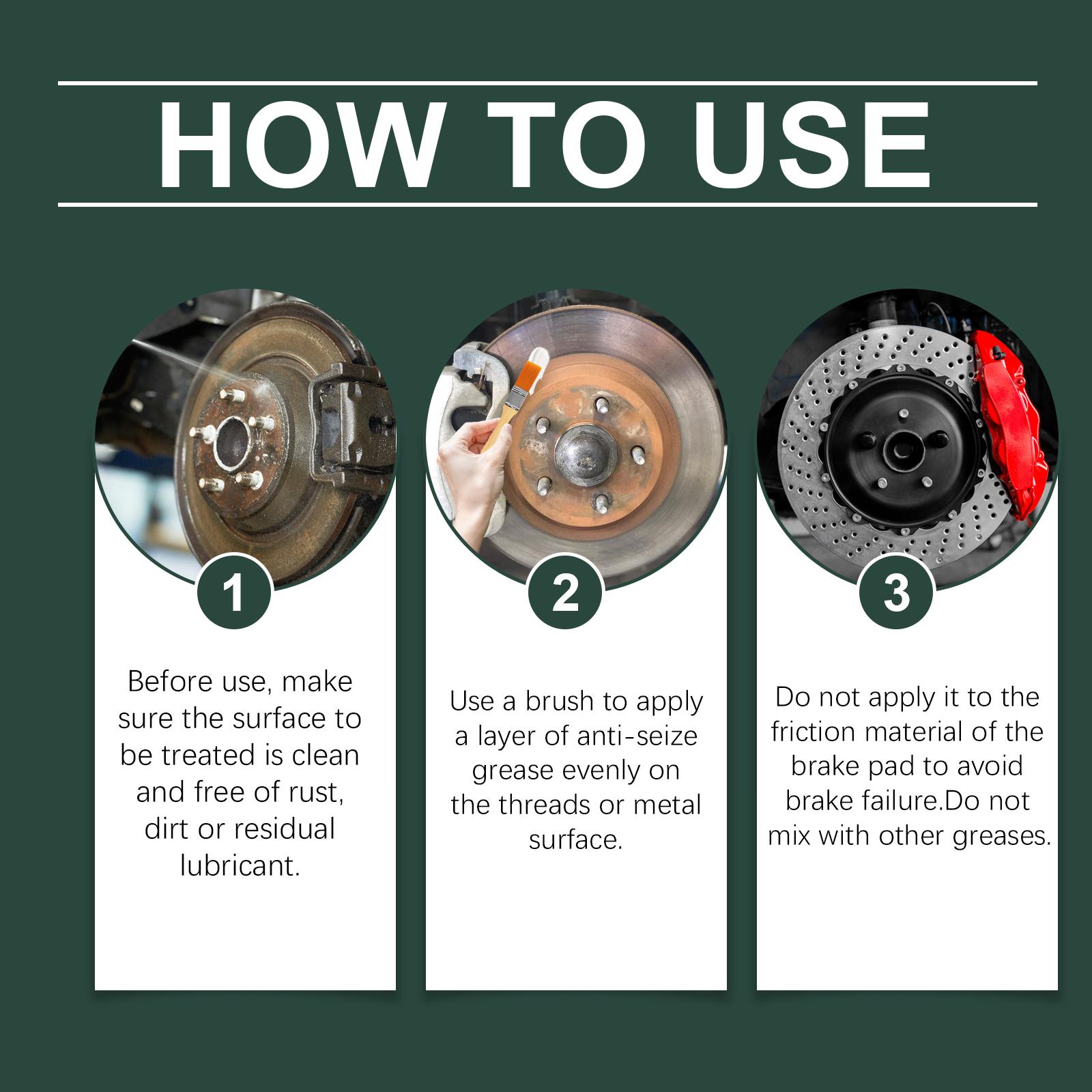 HOW TO USE

1

Before use, make sure the surface to be treated is clean and free of rust, dirt or residual lubricant.

2

Use a brush to apply a layer of anti-seize grease evenly on the threads or metal surface.

3

Do not apply it to the friction material of the brake pad to avoid brake failure.Do not mix with other greases.