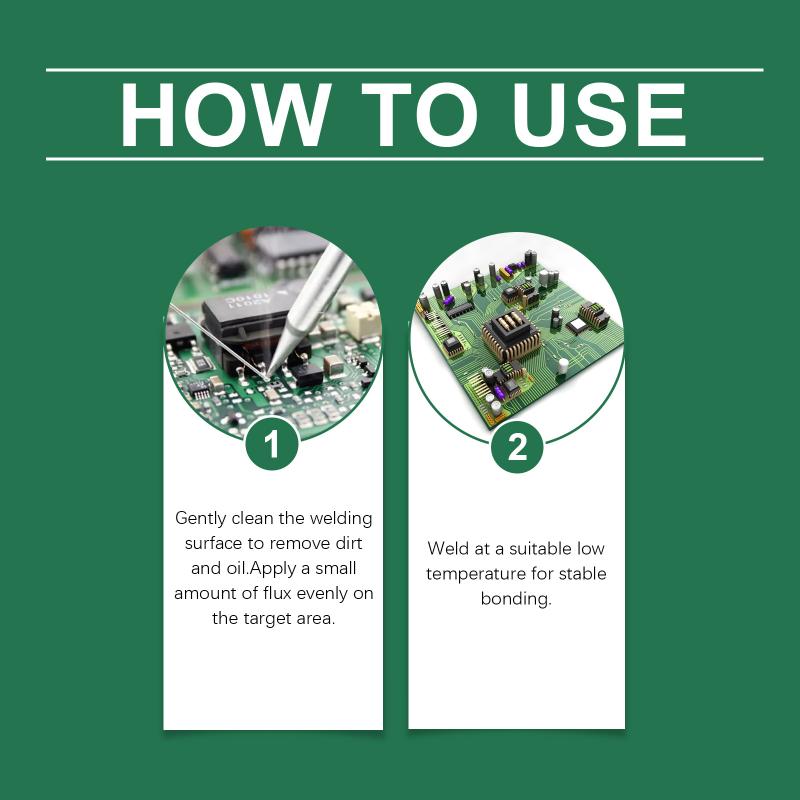 HOW TO USE

1

Gently clean the welding surface to remove dirt and oil.Apply a small amount of flux evenly on the target area.

2

Weld at a suitable low temperature for stable bonding.