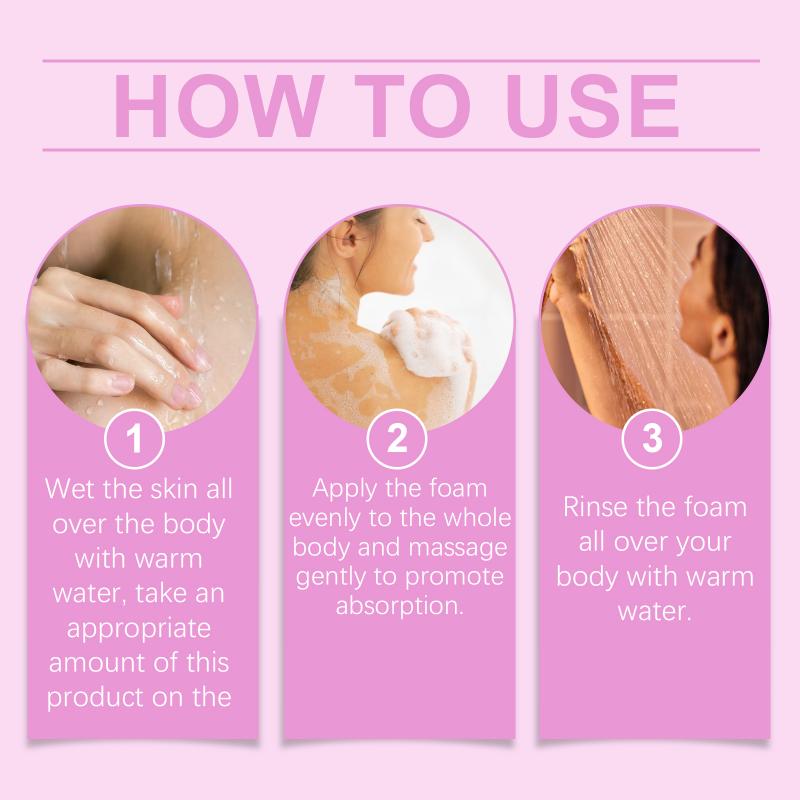 HOW TO USE

1
Wet the skin all over the body with warm water, take an appropriate amount of this product on the

2
Apply the foam evenly to the whole body and massage gently to promote absorption.

3
Rinse the foam all over your body with warm water.