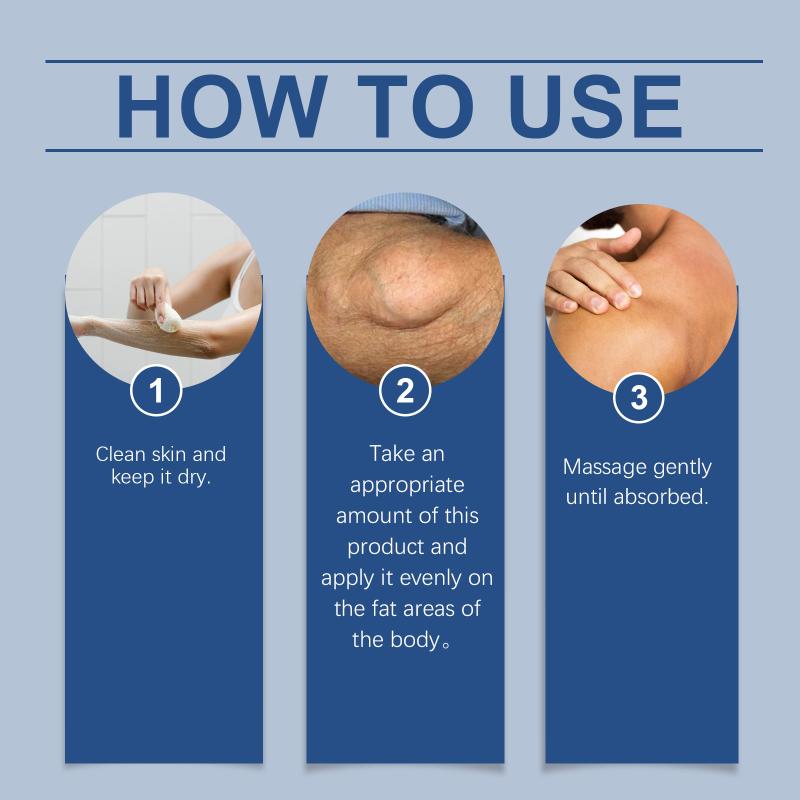 HOW TO USE

1

Clean skin and keep it dry.

2

Take an appropriate amount of this product and apply it evenly on the fat areas of the body。

3

Massage gently until absorbed.