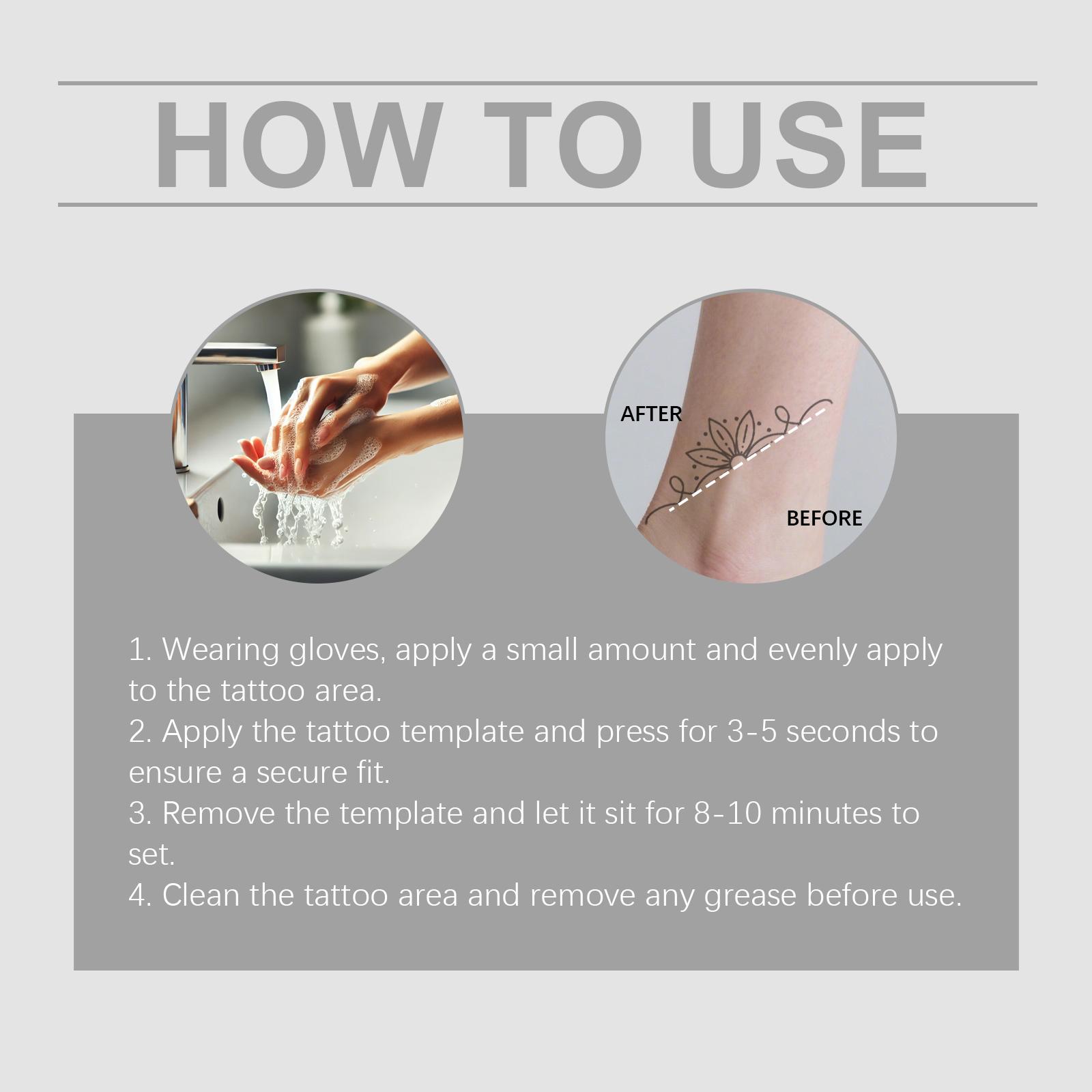 HOW TO USE

AFTER

BEFORE

1. Wearing gloves, apply a small amount and evenly apply to the tattoo area.
2. Apply the tattoo template and press for 3-5 seconds to ensure a secure fit.
3. Remove the template and let it sit for 8-10 minutes to set.
4. Clean the tattoo area and remove any grease before use.