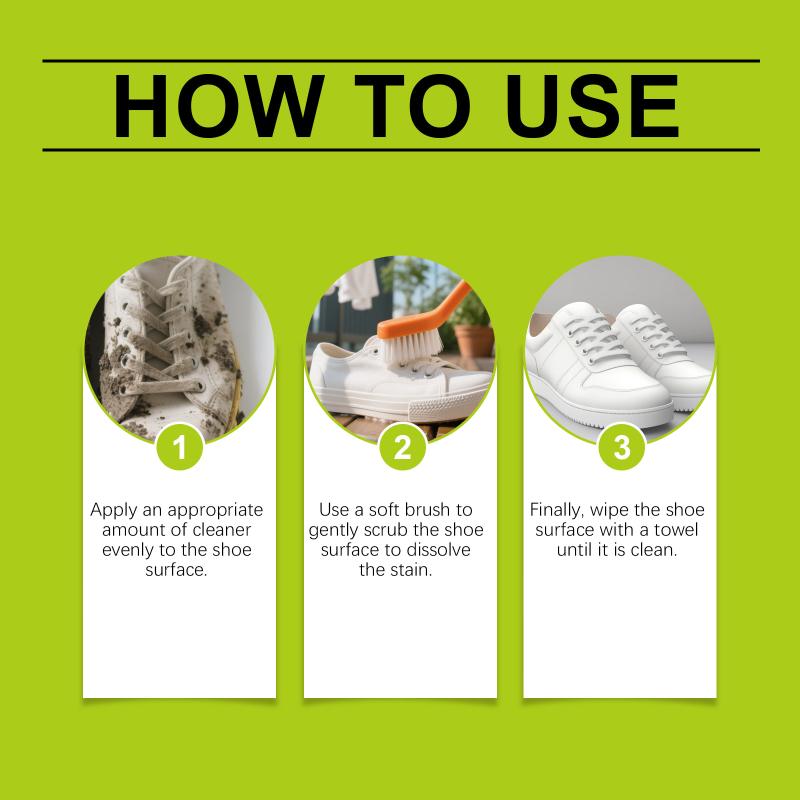 HOW TO USE

1

Apply an appropriate amount of cleaner evenly to the shoe surface.

2

Use a soft brush to gently scrub the shoe surface to dissolve the stain.

3

Finally, wipe the shoe surface with a towel until it is clean.