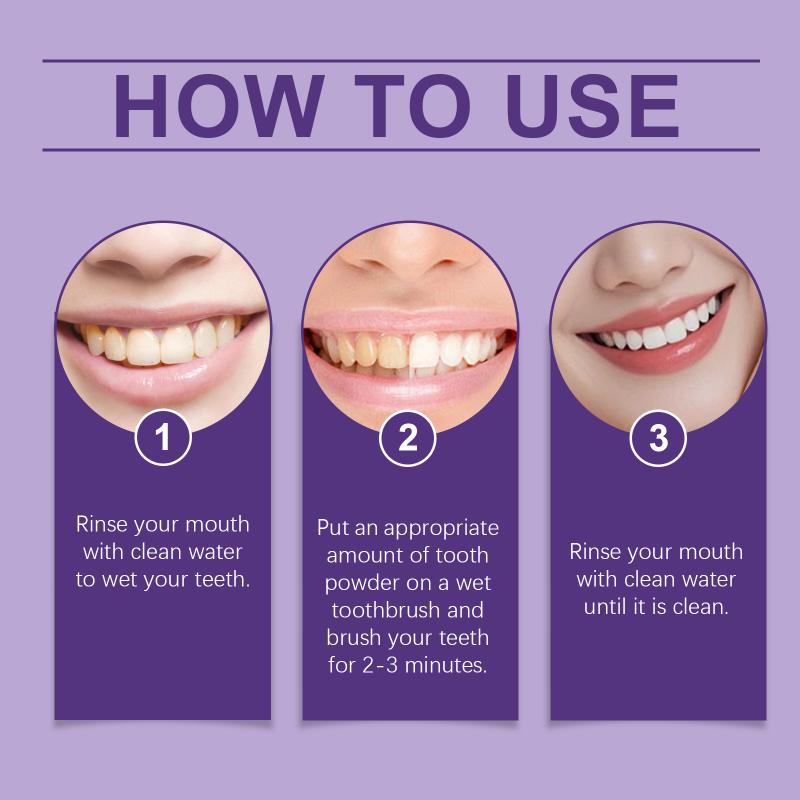 HOW TO USE

1

Rinse your mouth with clean water to wet your teeth.

2

Put an appropriate amount of tooth powder on a wet toothbrush and brush your teeth for 2-3 minutes.

3

Rinse your mouth with clean water until it is clean.