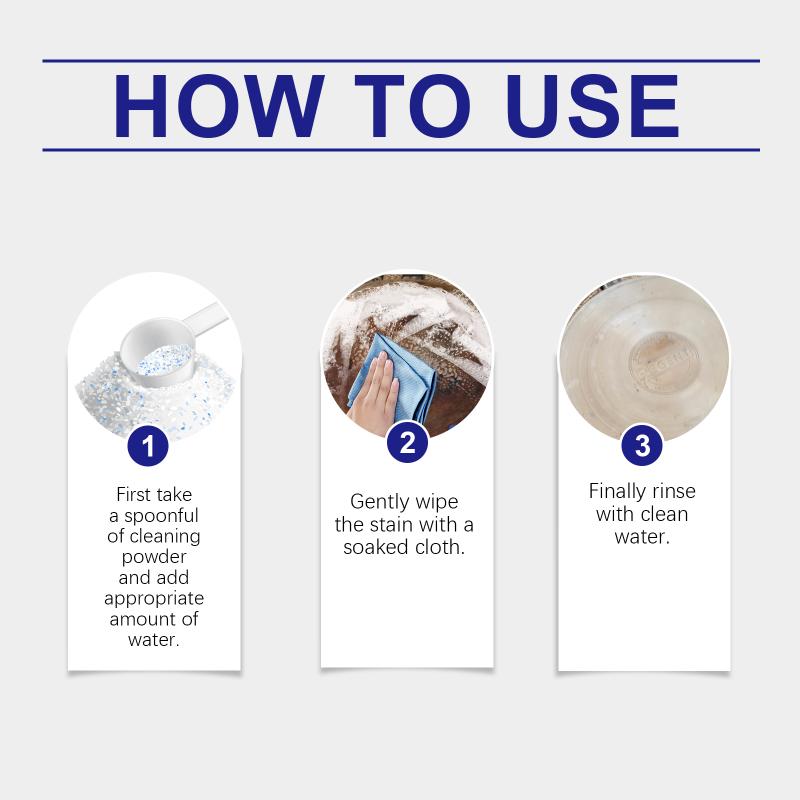 HOW TO USE

1

First take a spoonful of cleaning powder and add appropriate amount of water.

2

Gently wipe the stain with a soaked cloth.

3

Finally rinse with clean water.