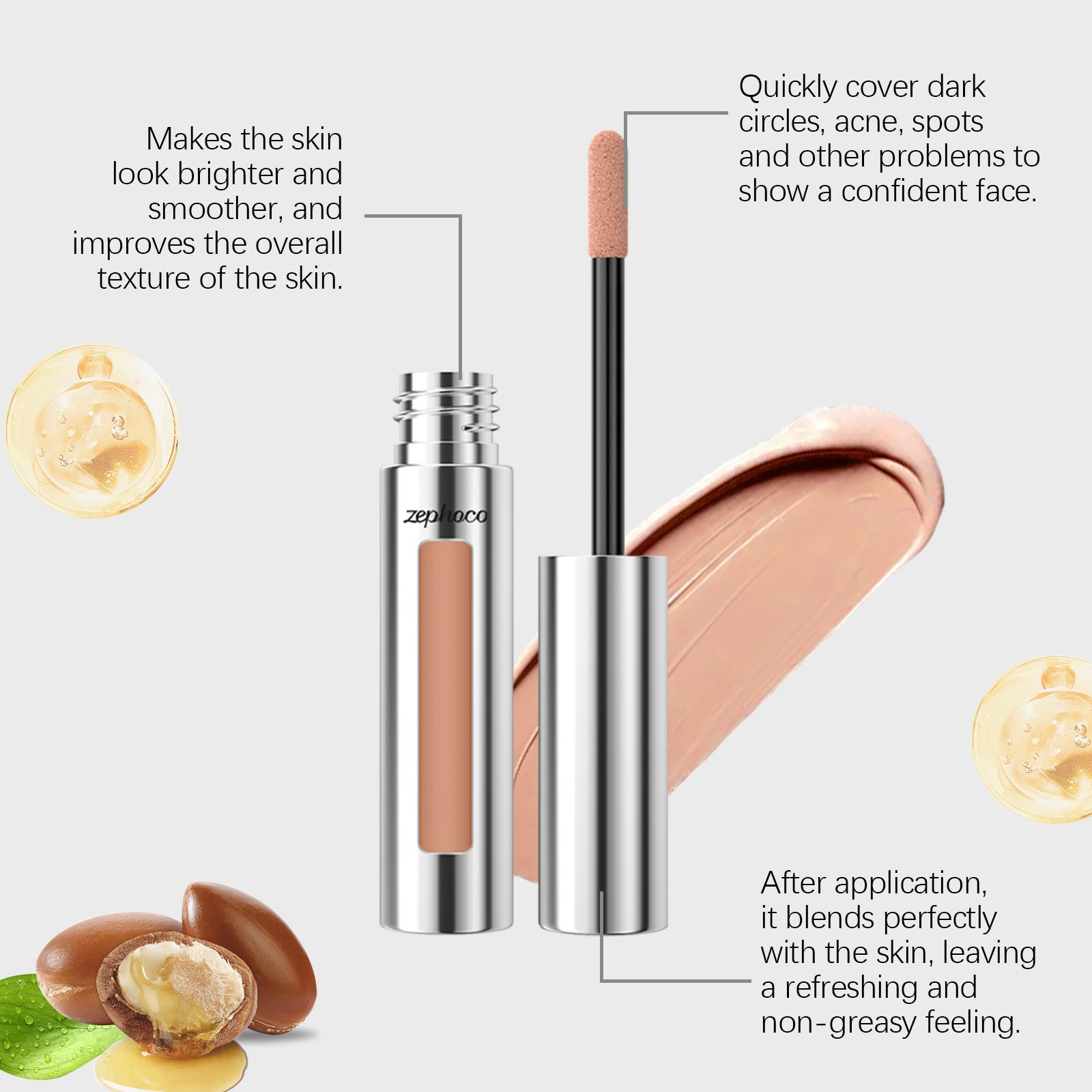 Makes the skin look brighter and smoother, and improves the overall texture of the skin.

Quickly cover dark circles, acne, spots and other problems to show a confident face.

zephoco

After application, it blends perfectly with the skin, leaving a refreshing and non-greasy feeling.