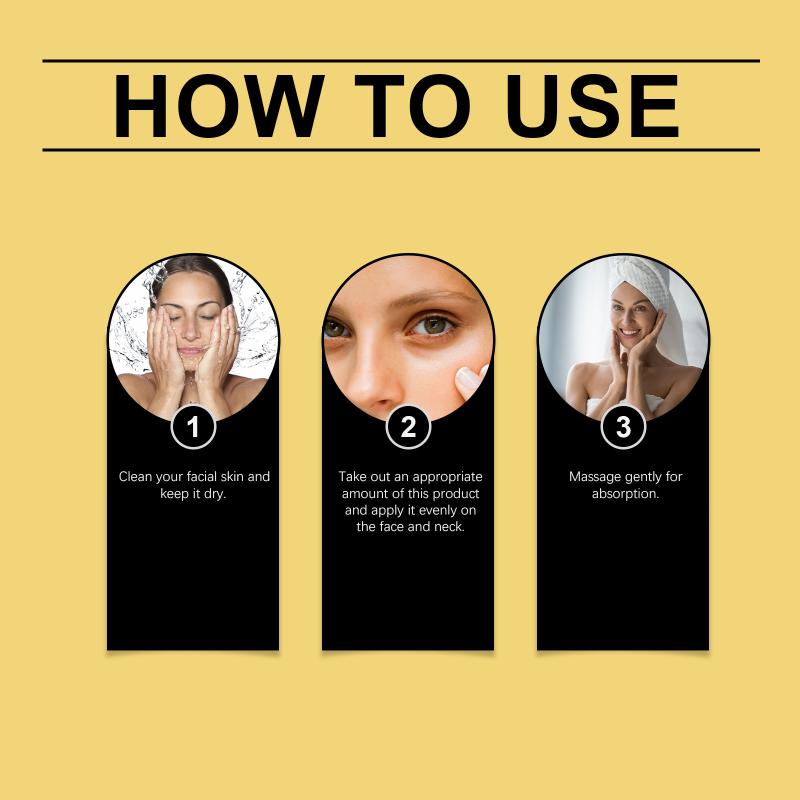 HOW TO USE

1

Clean your facial skin and keep it dry.

2

Take out an appropriate amount of this product and apply it evenly on the face and neck.

3

Massage gently for absorption.