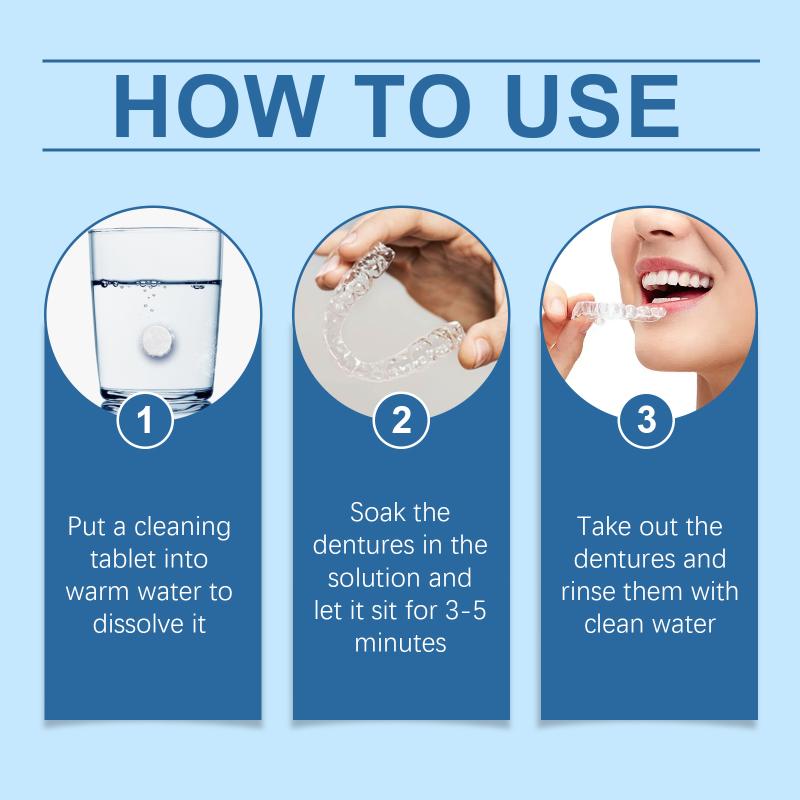 HOW TO USE

1

Put a cleaning tablet into warm water to dissolve it

2

Soak the dentures in the solution and let it sit for 3-5 minutes

3

Take out the dentures and rinse them with clean water