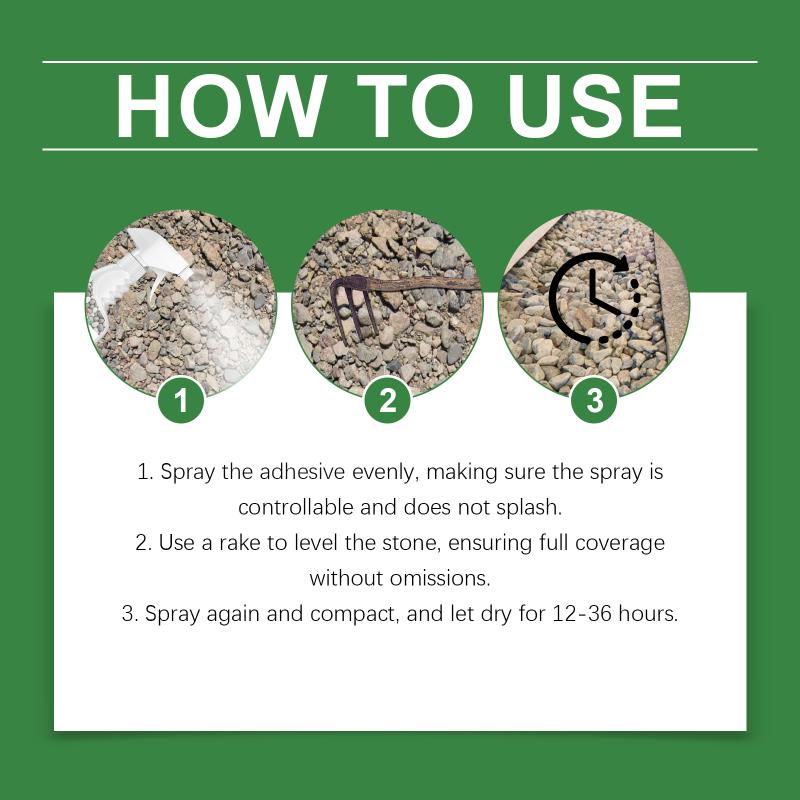 HOW TO USE

1

2

3

1. Spray the adhesive evenly, making sure the spray is controllable and does not splash.
2. Use a rake to level the stone, ensuring full coverage without omissions.
3. Spray again and compact, and let dry for 12-36 hours.