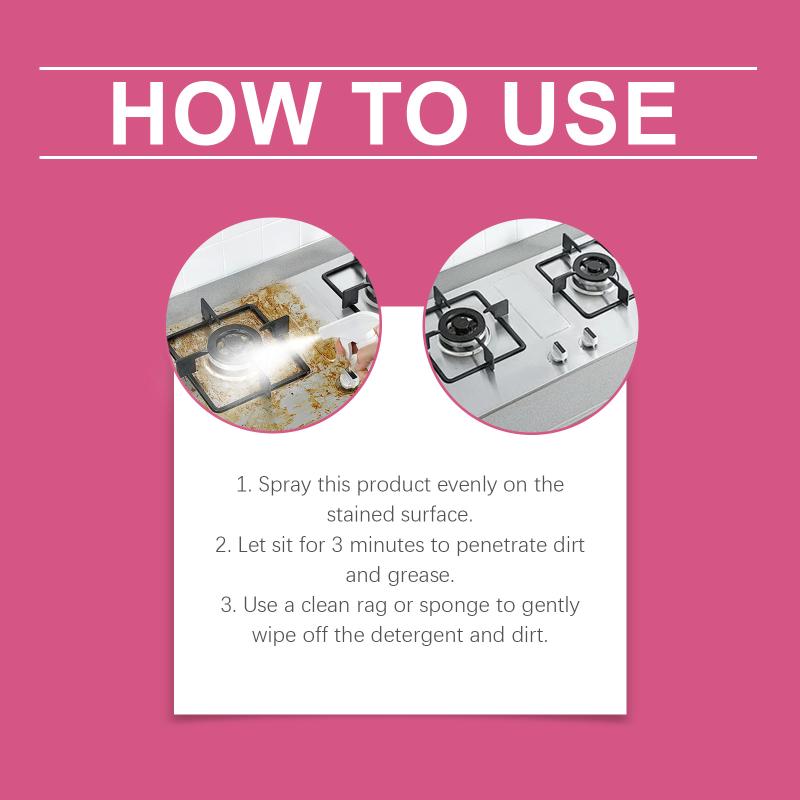 HOW TO USE

1. Spray this product evenly on the stained surface.
2. Let sit for 3 minutes to penetrate dirt and grease.
3. Use a clean rag or sponge to gently wipe off the detergent and dirt.