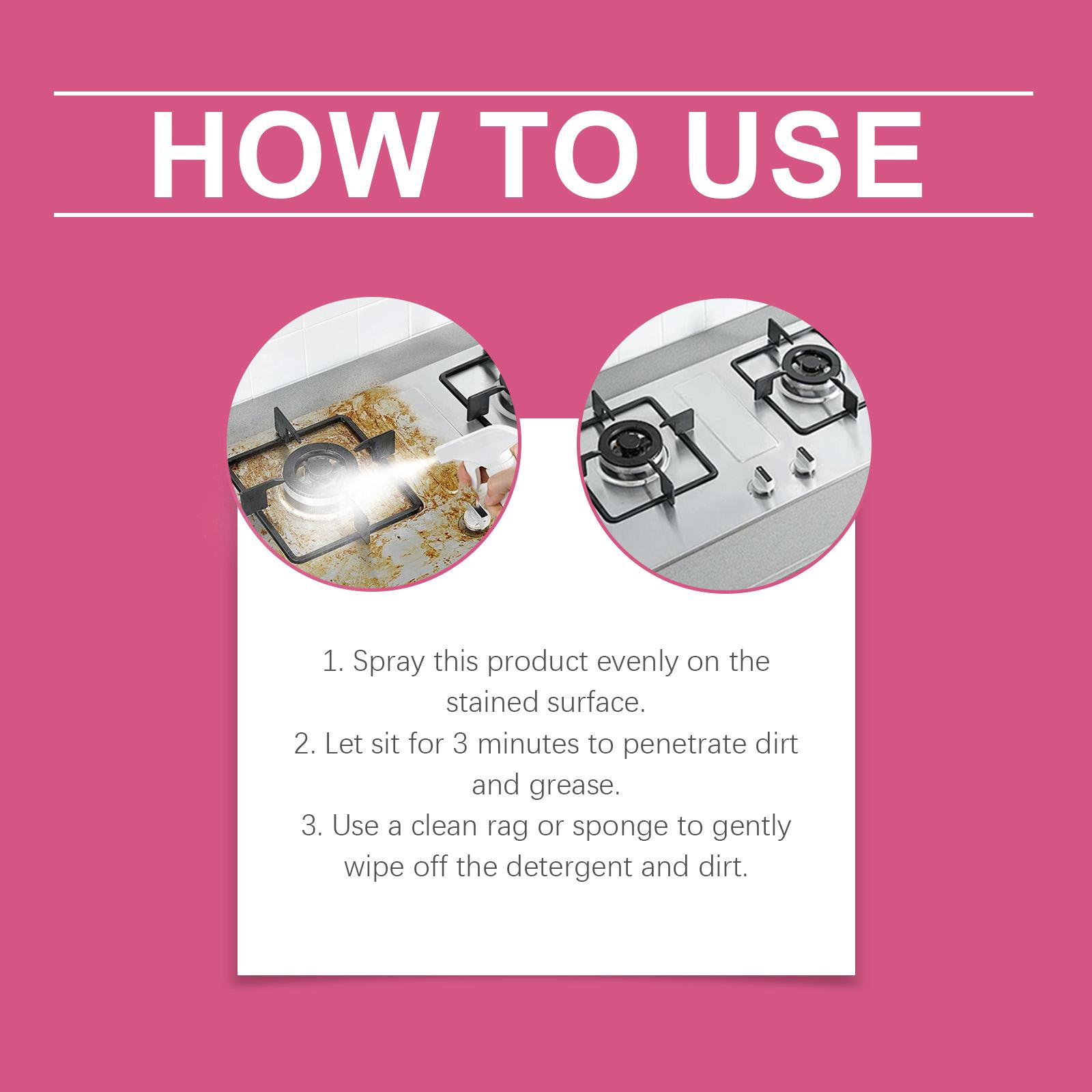 HOW TO USE

1. Spray this product evenly on the stained surface.
2. Let sit for 3 minutes to penetrate dirt and grease.
3. Use a clean rag or sponge to gently wipe off the detergent and dirt.