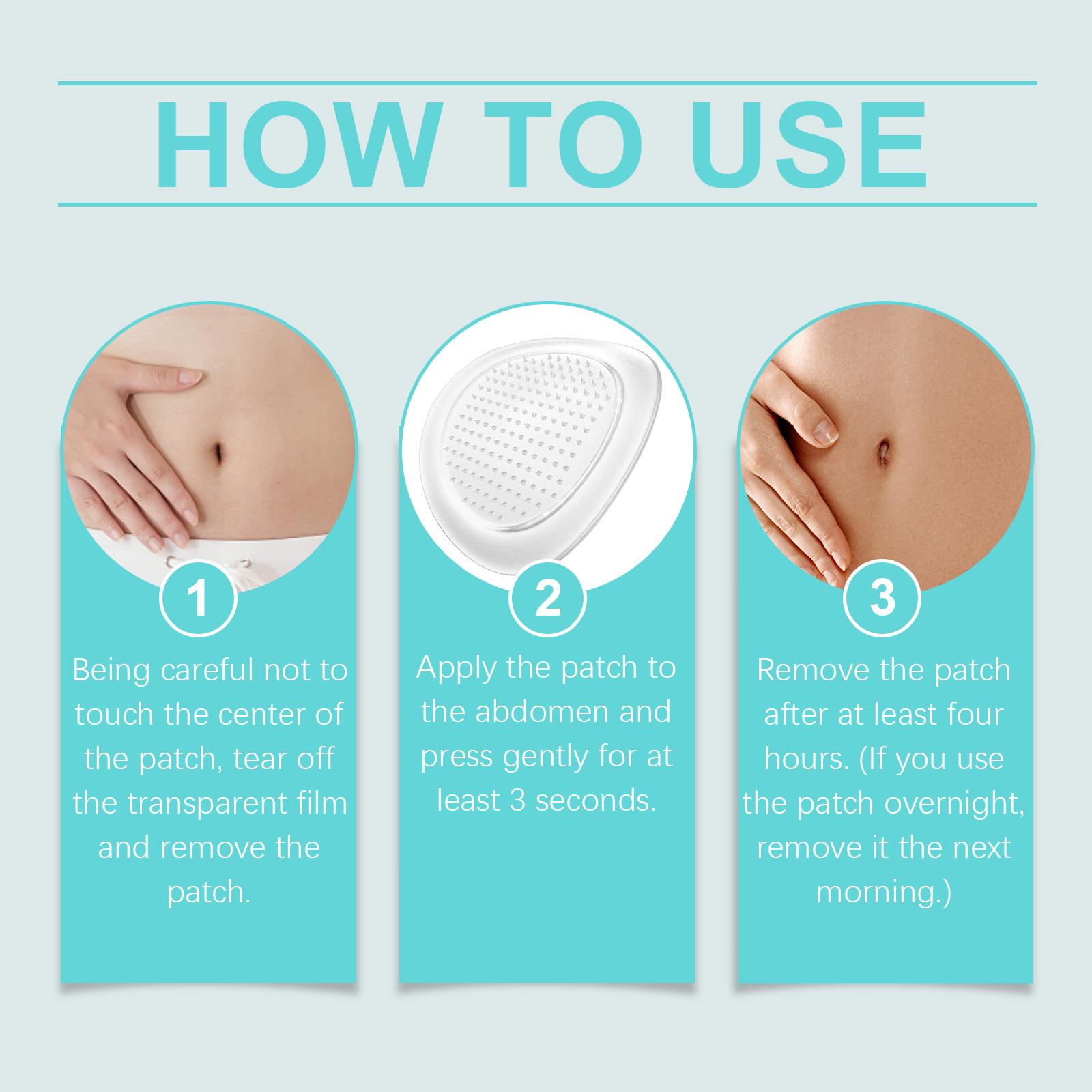 HOW TO USE

1

Being careful not to touch the center of the patch, tear off the transparent film and remove the patch.

2

Apply the patch to the abdomen and press gently for at least 3 seconds.

3

Remove the patch after at least four hours. (If you use the patch overnight, remove it the next morning.)