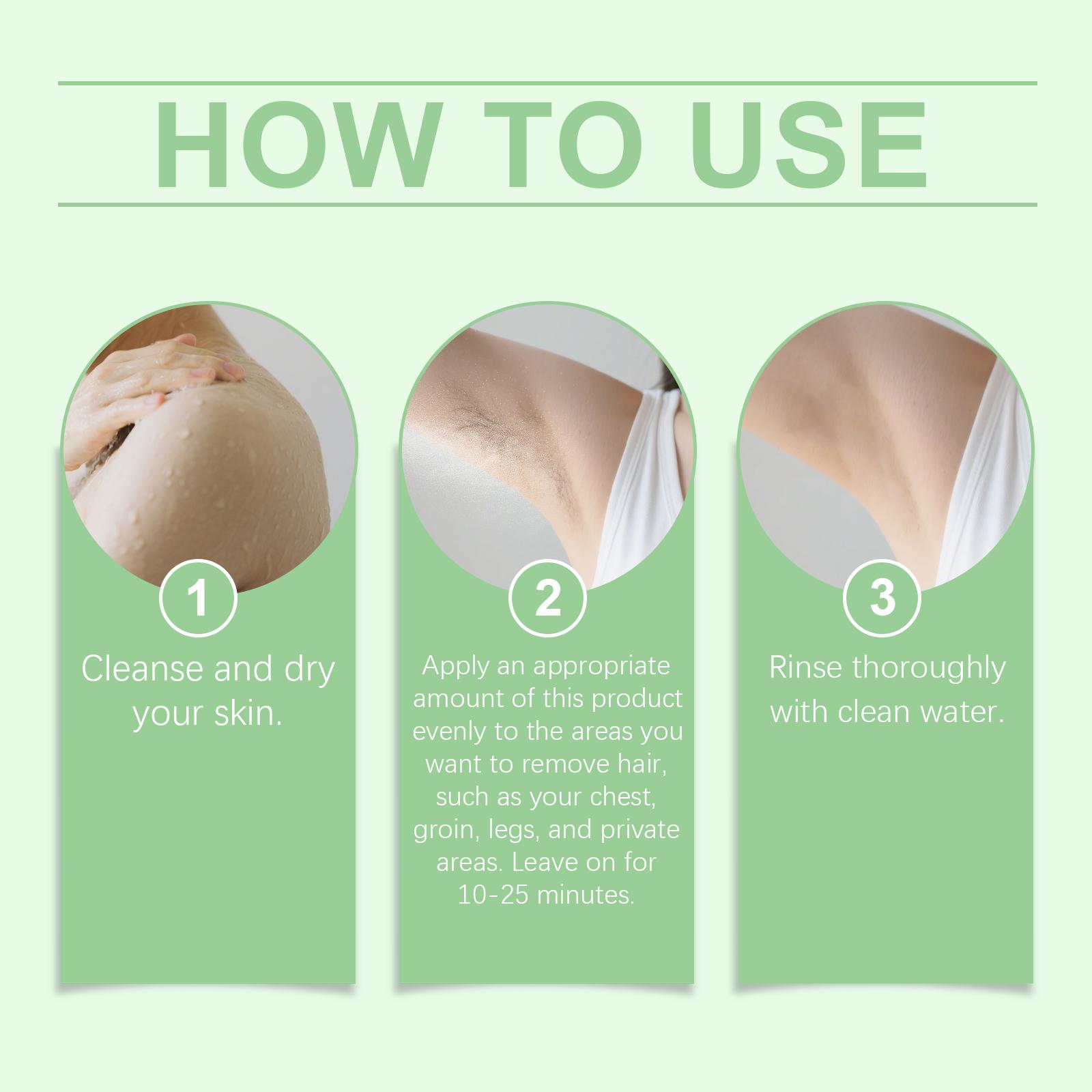 HOW TO USE

1

Cleanse and dry your skin.

2

Apply an appropriate amount of this product evenly to the areas you want to remove hair, such as your chest, groin, legs, and private areas. Leave on for 10-25 minutes.

3

Rinse thoroughly with clean water.