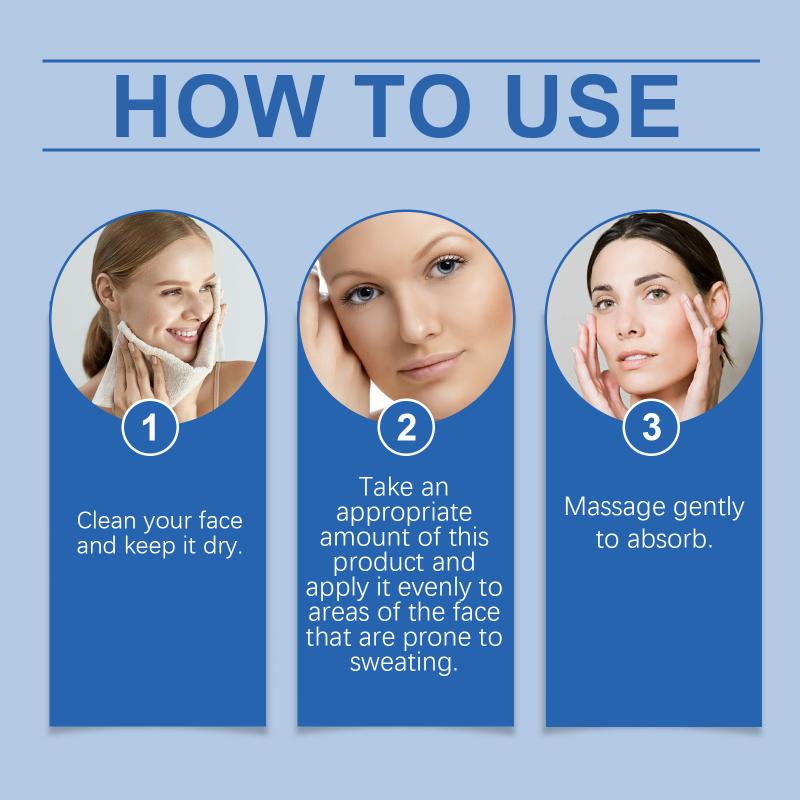 HOW TO USE

1

Clean your face and keep it dry.

2

Take an appropriate amount of this product and apply it evenly to areas of the face that are prone to sweating.

3

Massage gently to absorb.