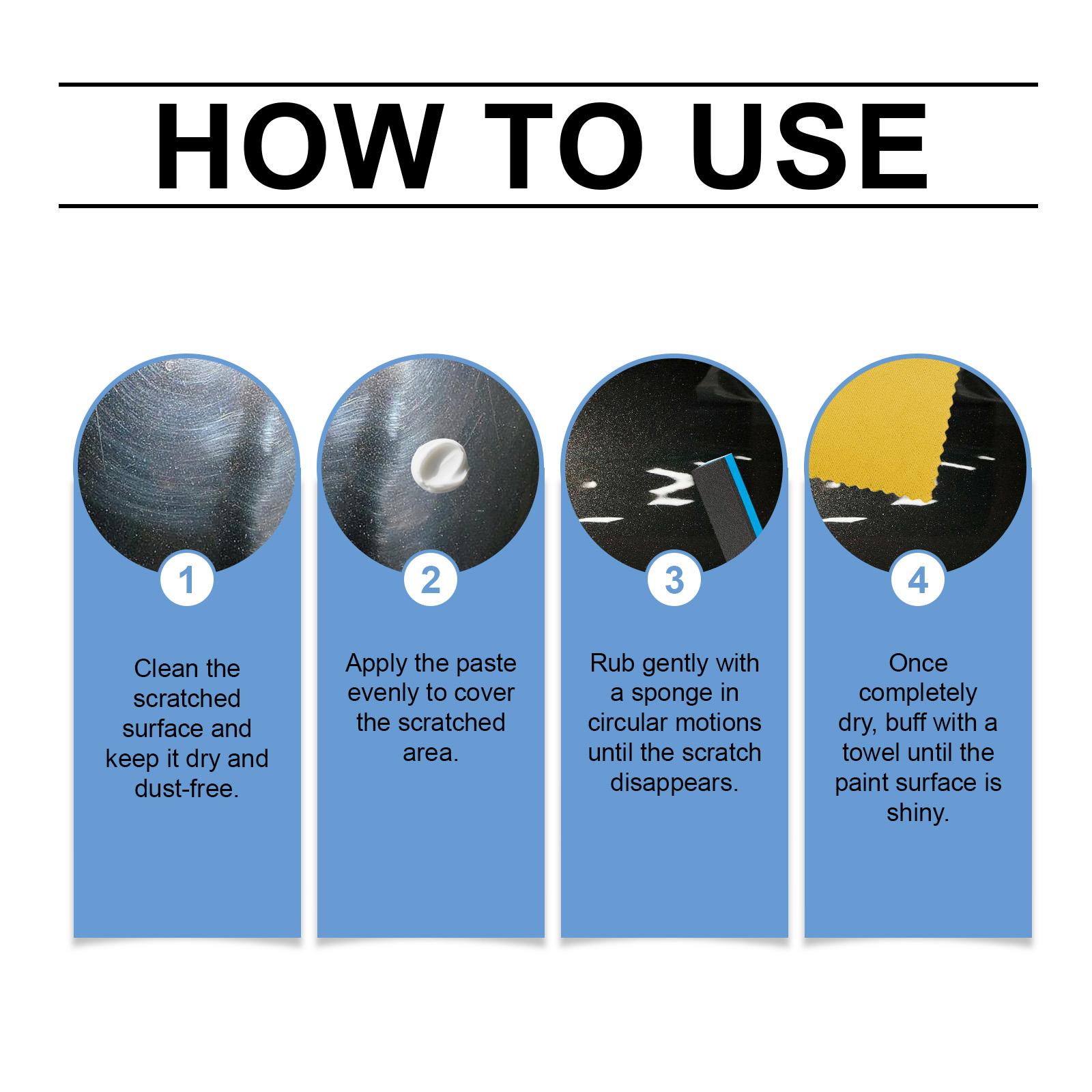 HOW TO USE

1

Clean the scratched surface and keep it dry and dust-free.

2

Apply the paste evenly to cover the scratched area.

3

Rub gently with a sponge in circular motions until the scratch disappears.

4

Once completely dry, buff with a towel until the paint surface is shiny.