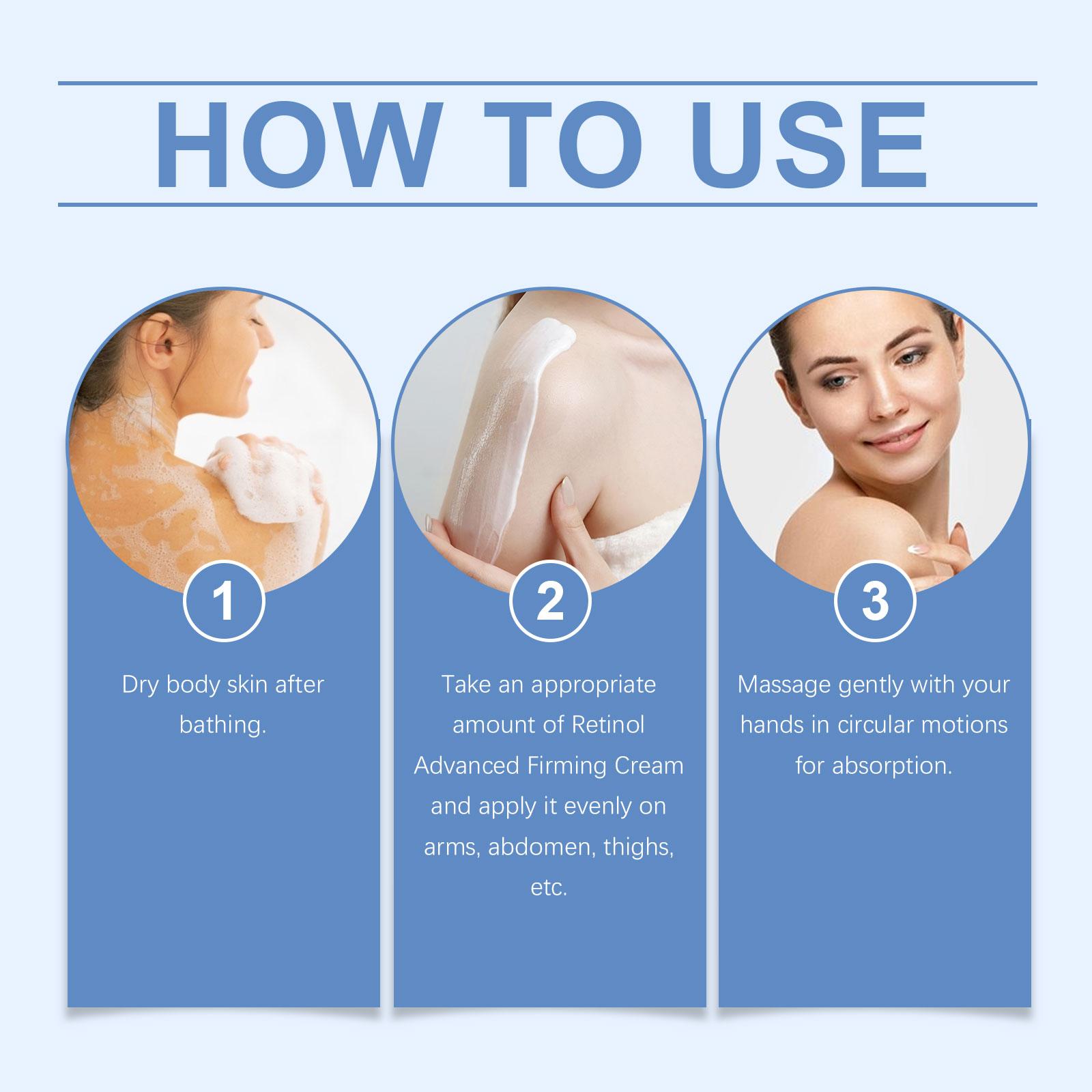 HOW TO USE

1

Dry body skin after bathing.

2

Take an appropriate amount of Retinol Advanced Firming Cream and apply it evenly on arms, abdomen, thighs, etc.

3

Massage gently with your hands in circular motions for absorption.