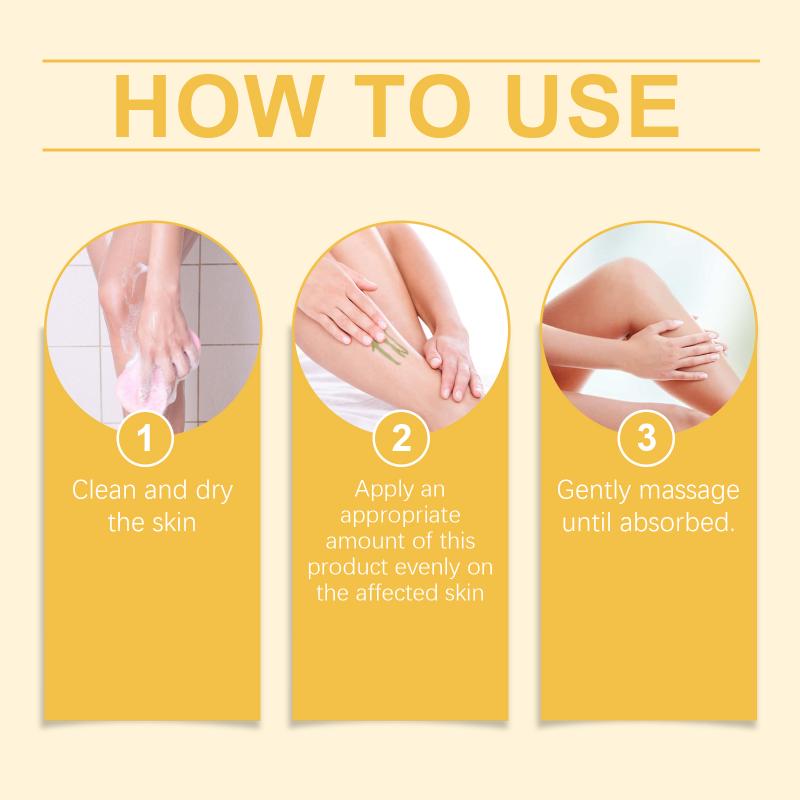 HOW TO USE

1
Clean and dry the skin

2
Apply an appropriate amount of this product evenly on the affected skin

3
Gently massage until absorbed.