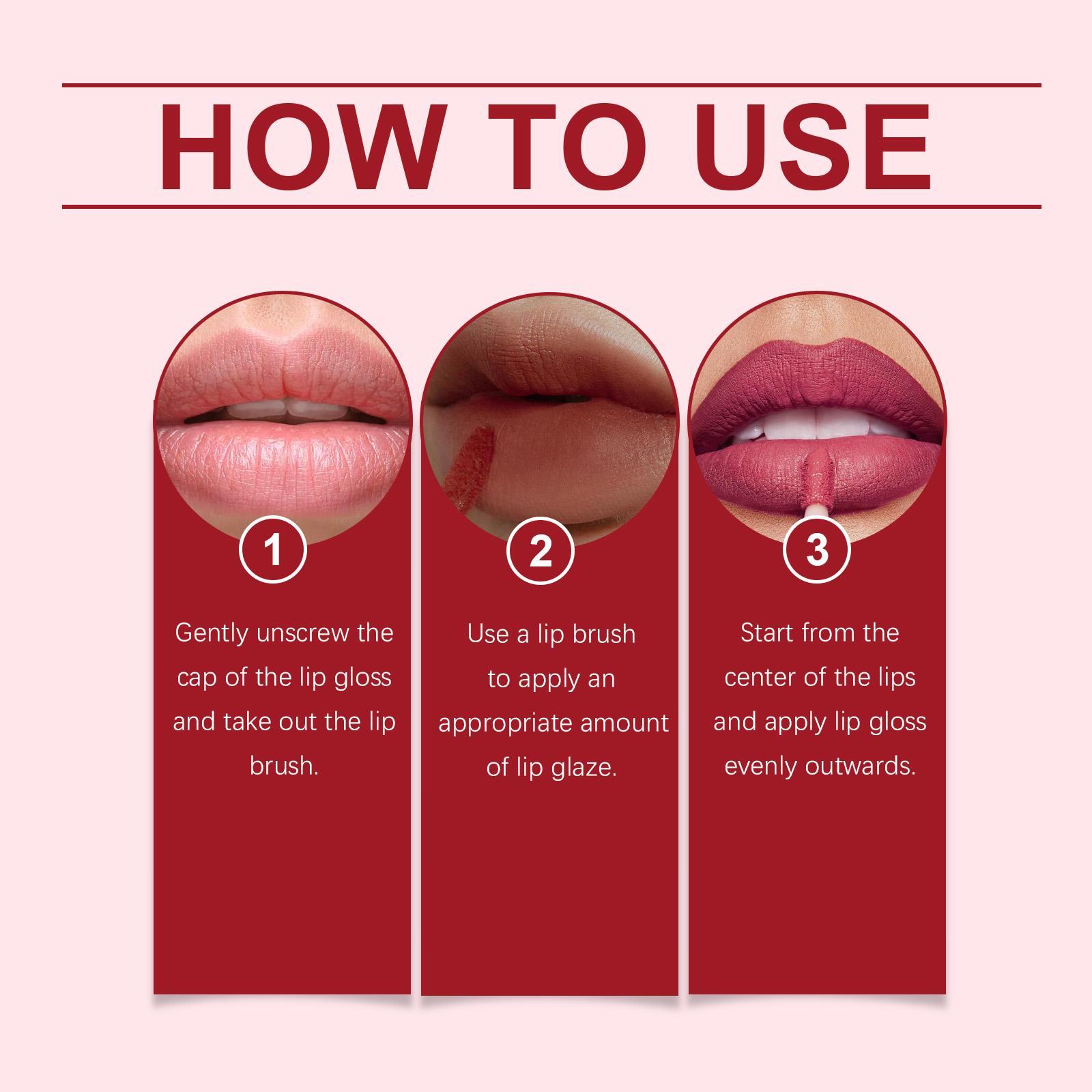 HOW TO USE

1

Gently unscrew the cap of the lip gloss and take out the lip brush.

2

Use a lip brush to apply an appropriate amount of lip glaze.

3

Start from the center of the lips and apply lip gloss evenly outwards.