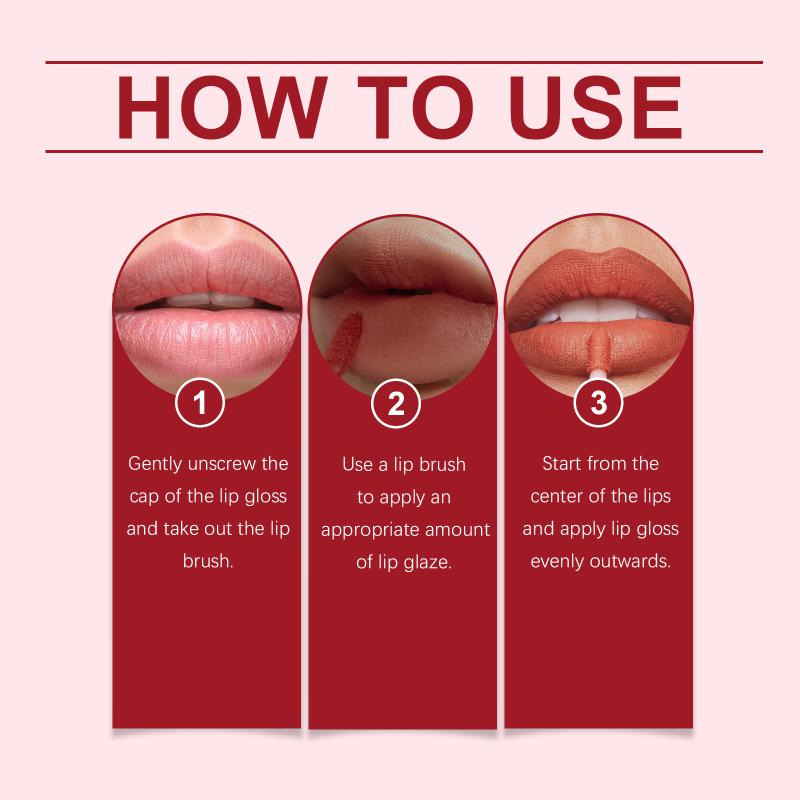 HOW TO USE

1

Gently unscrew the cap of the lip gloss and take out the lip brush.

2

Use a lip brush to apply an appropriate amount of lip glaze.

3

Start from the center of the lips and apply lip gloss evenly outwards.