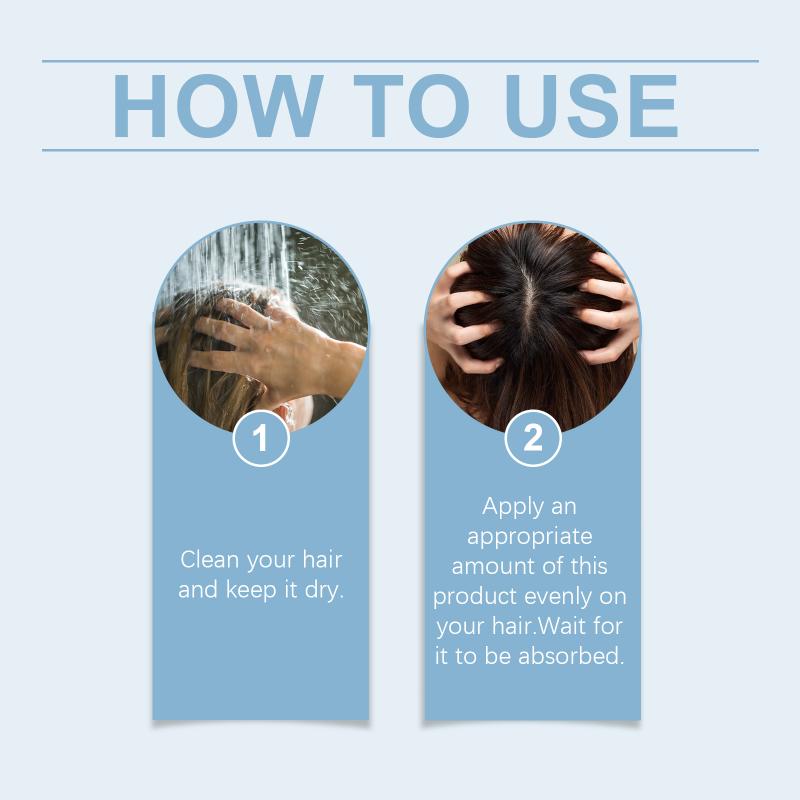 HOW TO USE

1

Clean your hair and keep it dry.

2

Apply an appropriate amount of this product evenly on your hair.Wait for it to be absorbed.