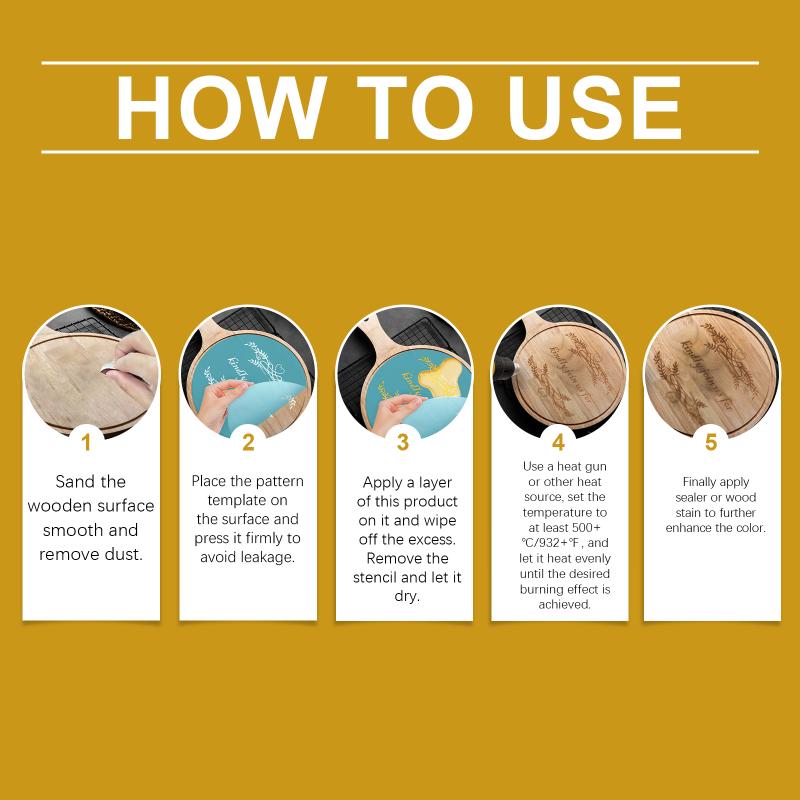 HOW TO USE

1

Sand the wooden surface smooth and remove dust.

2

Place the pattern template on the surface and press it firmly to avoid leakage.

3

Apply a layer of this product on it and wipe off the excess. Remove the stencil and let it dry.

4

Use a heat gun or other heat source, set the temperature to at least 500+ ℃/932+℉ , and let it heat evenly until the desired burning effect is achieved.

5

Finally apply sealer or wood stain to further enhance the color.