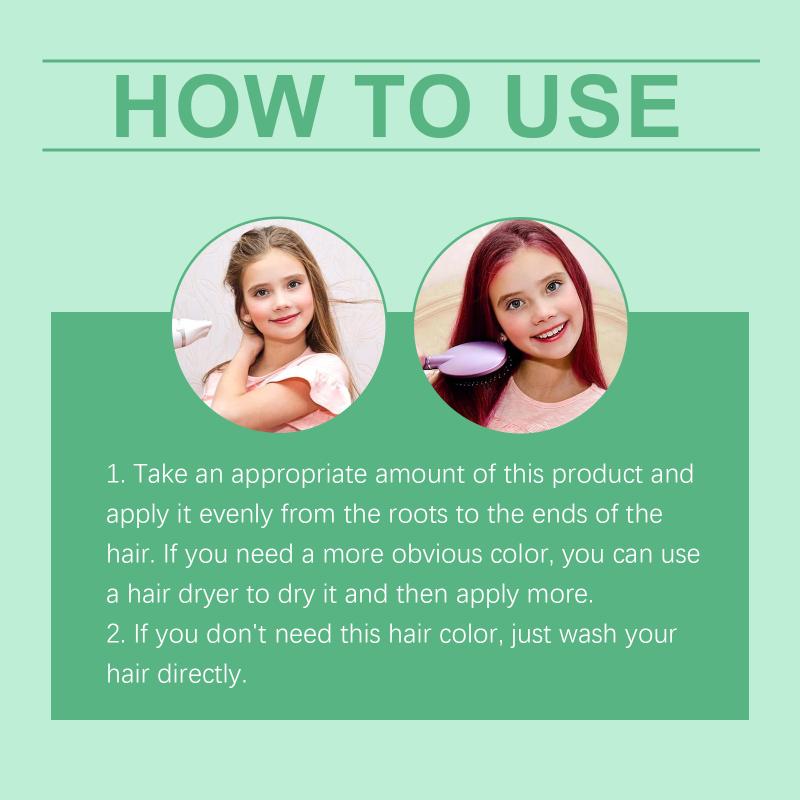 HOW TO USE

1. Take an appropriate amount of this product and apply it evenly from the roots to the ends of the hair. If you need a more obvious color, you can use a hair dryer to dry it and then apply more.
2. If you don't need this hair color, just wash your hair directly.