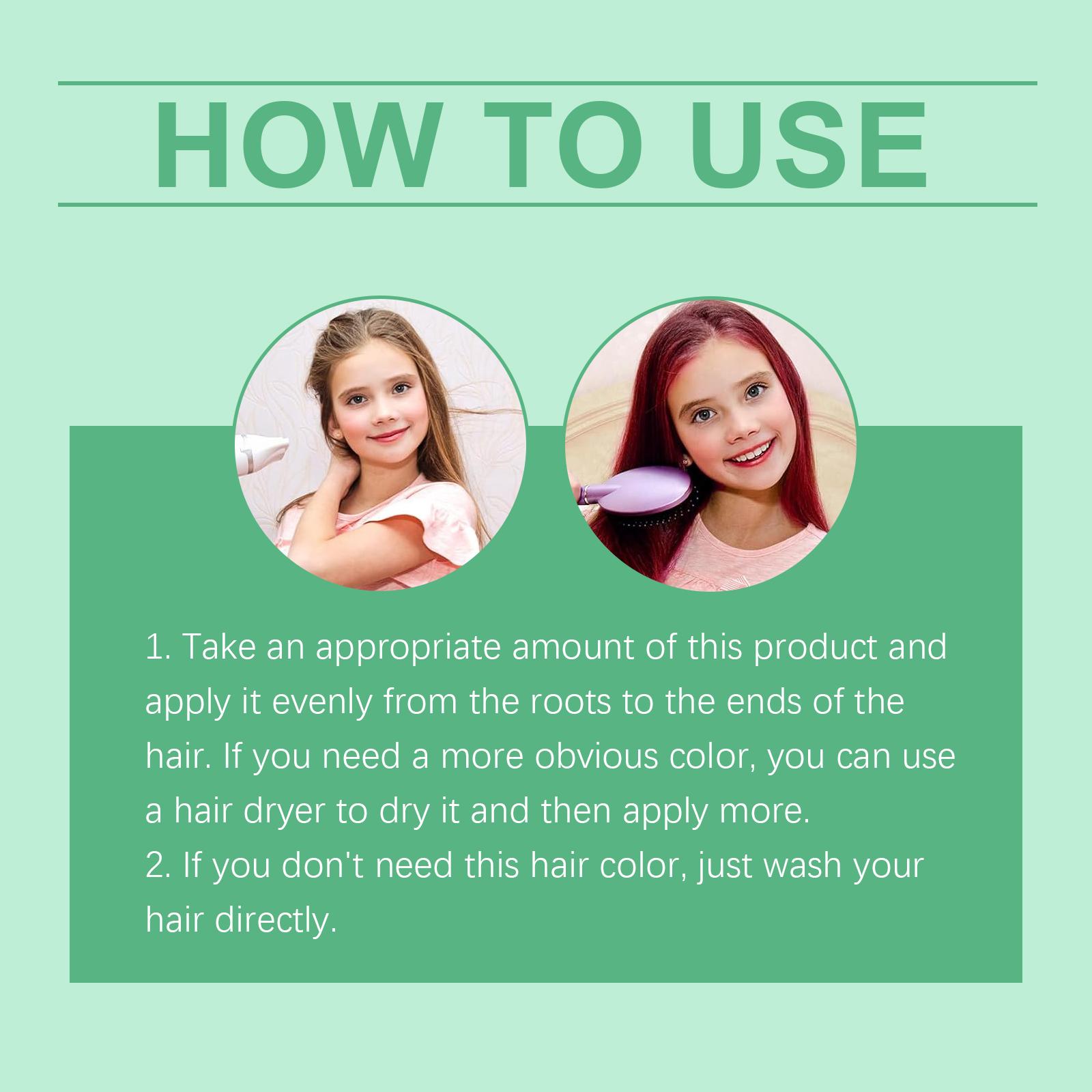 HOW TO USE

1. Take an appropriate amount of this product and apply it evenly from the roots to the ends of the hair. If you need a more obvious color, you can use a hair dryer to dry it and then apply more.
2. If you don't need this hair color, just wash your hair directly.