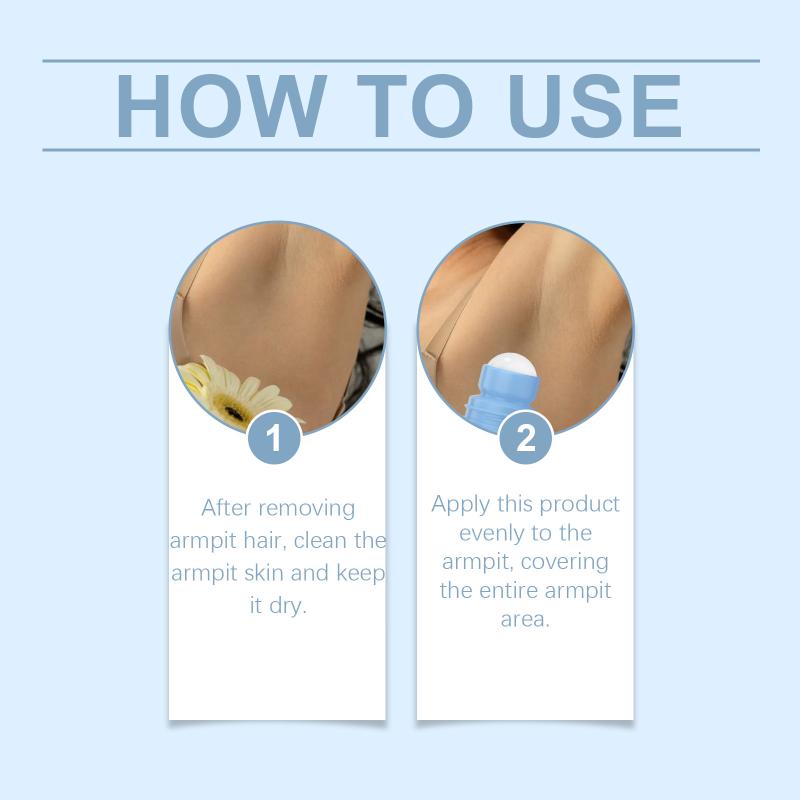 HOW TO USE

1

After removing armpit hair, clean the armpit skin and keep it dry.

2

Apply this product evenly to the armpit, covering the entire armpit area.