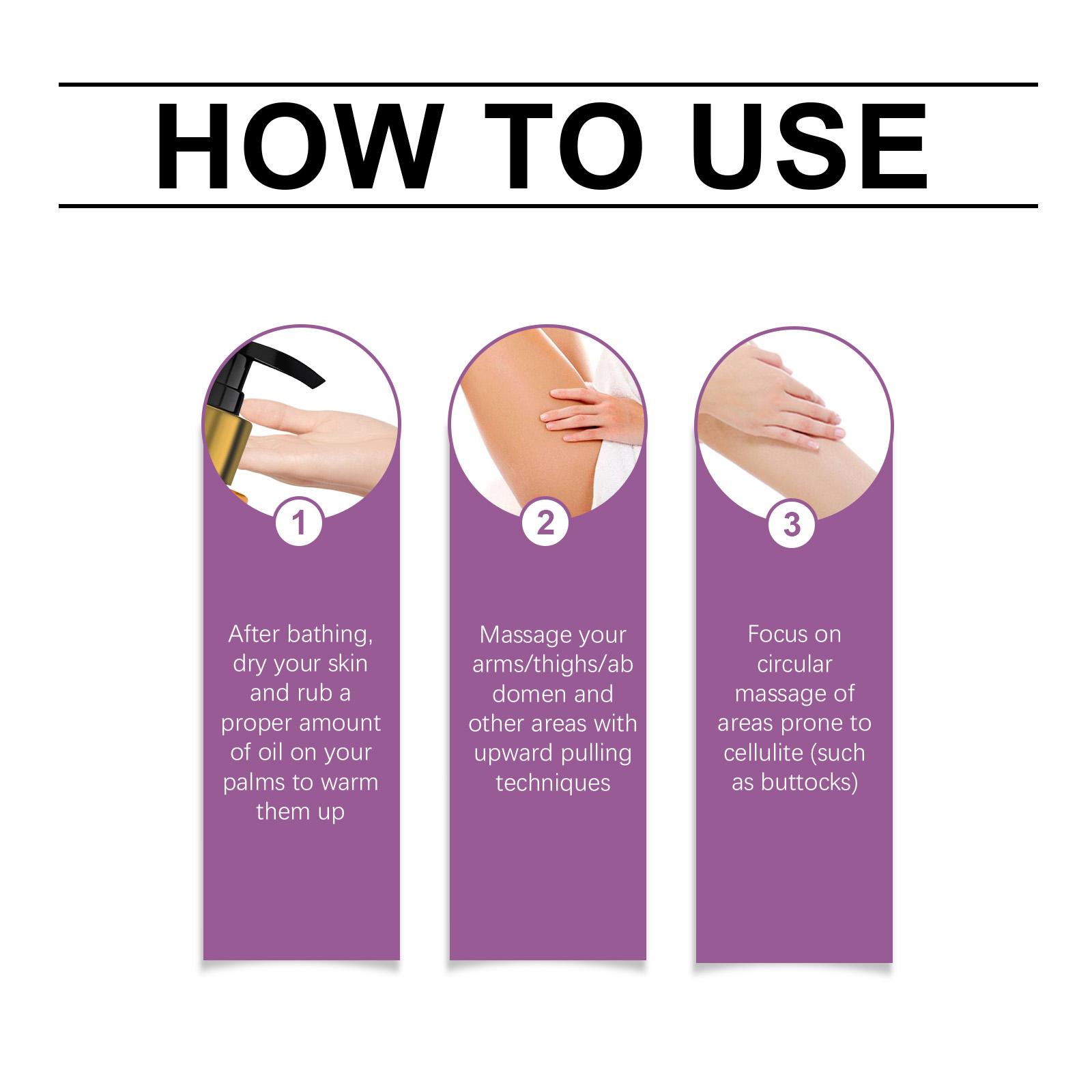 HOW TO USE

1

After bathing, dry your skin and rub a proper amount of oil on your palms to warm them up

2

Massage your arms/thighs/abdomen and other areas with upward pulling techniques

3

Focus on circular massage of areas prone to cellulite (such as buttocks)