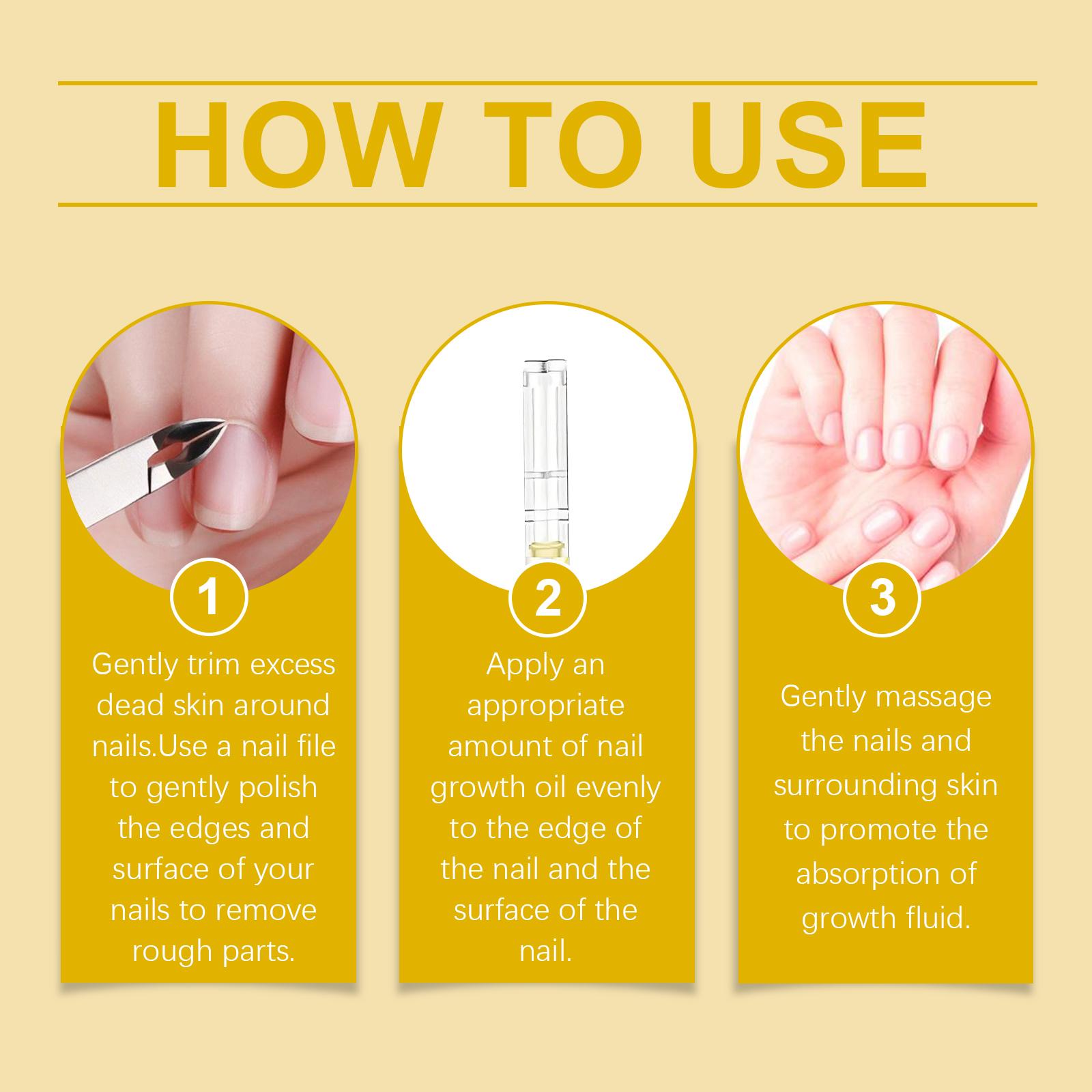 HOW TO USE

1

Gently trim excess dead skin around nails.Use a nail file to gently polish the edges and surface of your nails to remove rough parts.

2

Apply an appropriate amount of nail growth oil evenly to the edge of the nail and the surface of the nail.

3

Gently massage the nails and surrounding skin to promote the absorption of growth fluid.