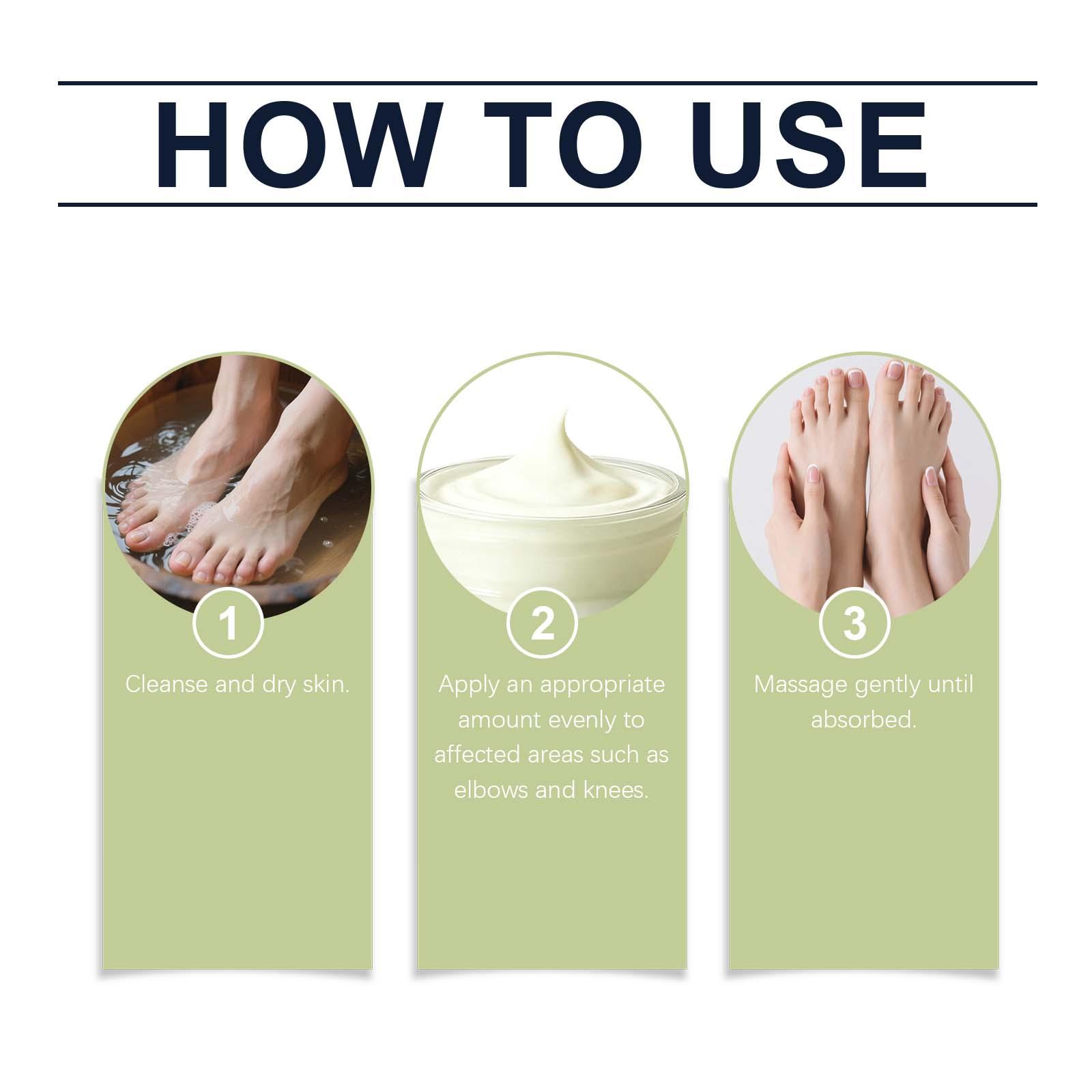 HOW TO USE

1
Cleanse and dry skin.

2
Apply an appropriate amount evenly to affected areas such as elbows and knees.

3
Massage gently until absorbed.