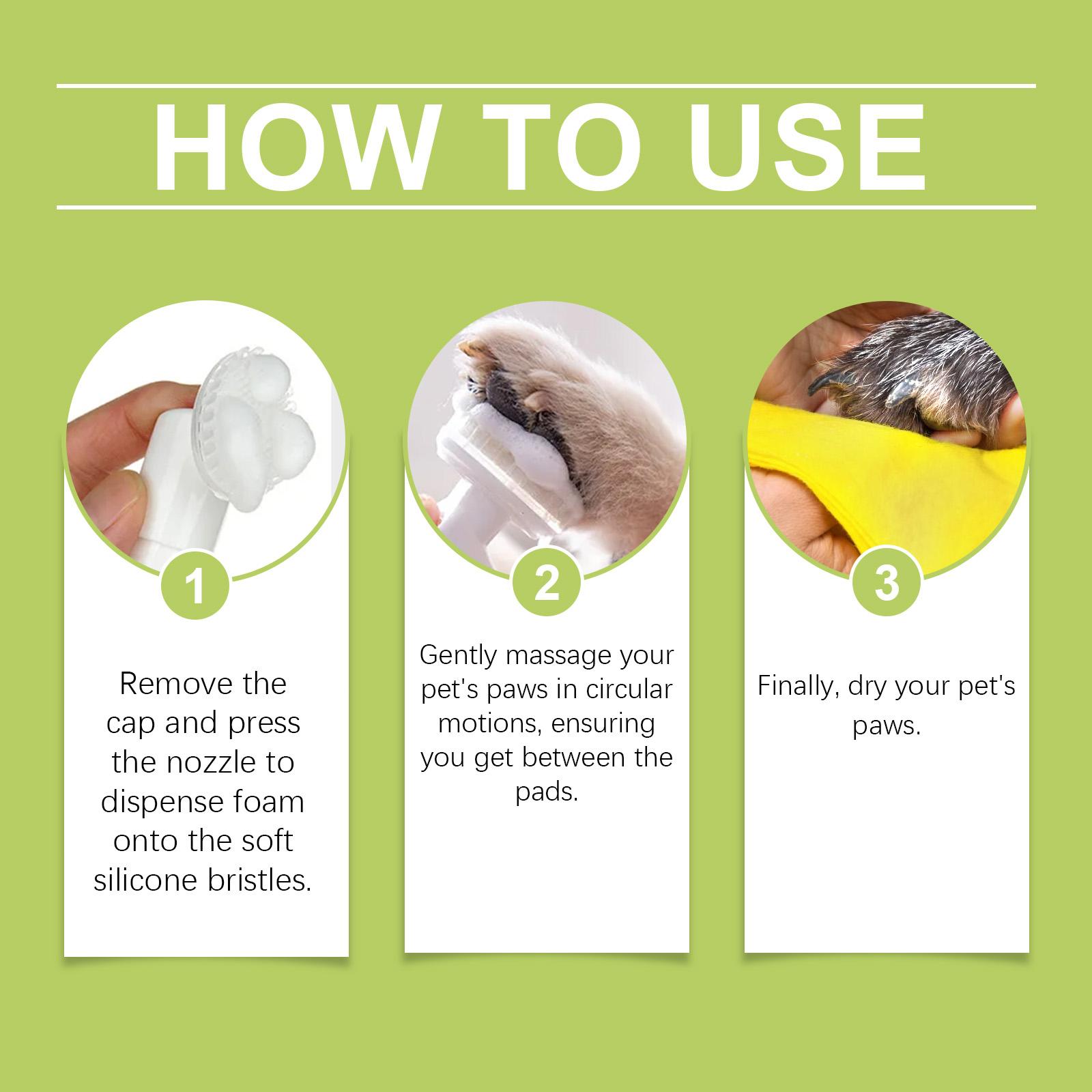 HOW TO USE

1

Remove the cap and press the nozzle to dispense foam onto the soft silicone bristles.

2

Gently massage your pet's paws in circular motions, ensuring you get between the pads.

3

Finally, dry your pet's paws.