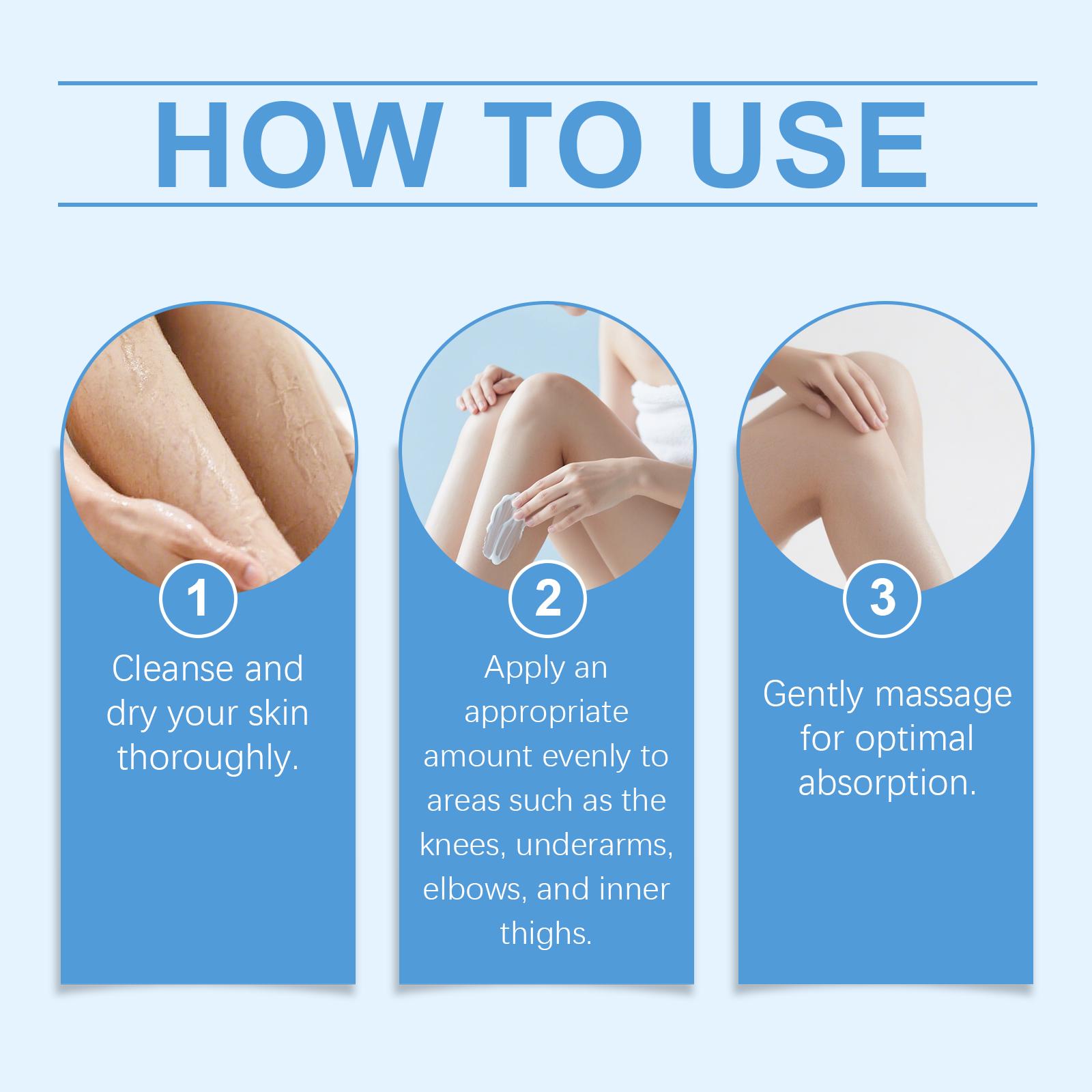 HOW TO USE

1

Cleanse and dry your skin thoroughly.

2

Apply an appropriate amount evenly to areas such as the knees, underarms, elbows, and inner thighs.

3

Gently massage for optimal absorption.