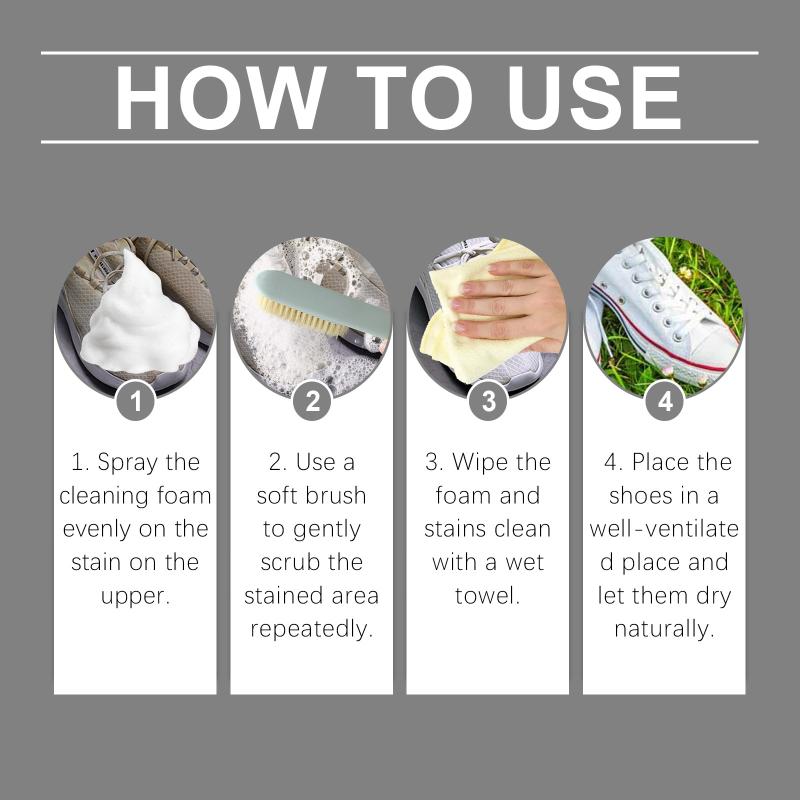 HOW TO USE

1

1. Spray the cleaning foam evenly on the stain on the upper.

2

2. Use a soft brush to gently scrub the stained area repeatedly.

3

3. Wipe the foam and stains clean with a wet towel.

4

4. Place the shoes in a well-ventilate d place and let them dry naturally.