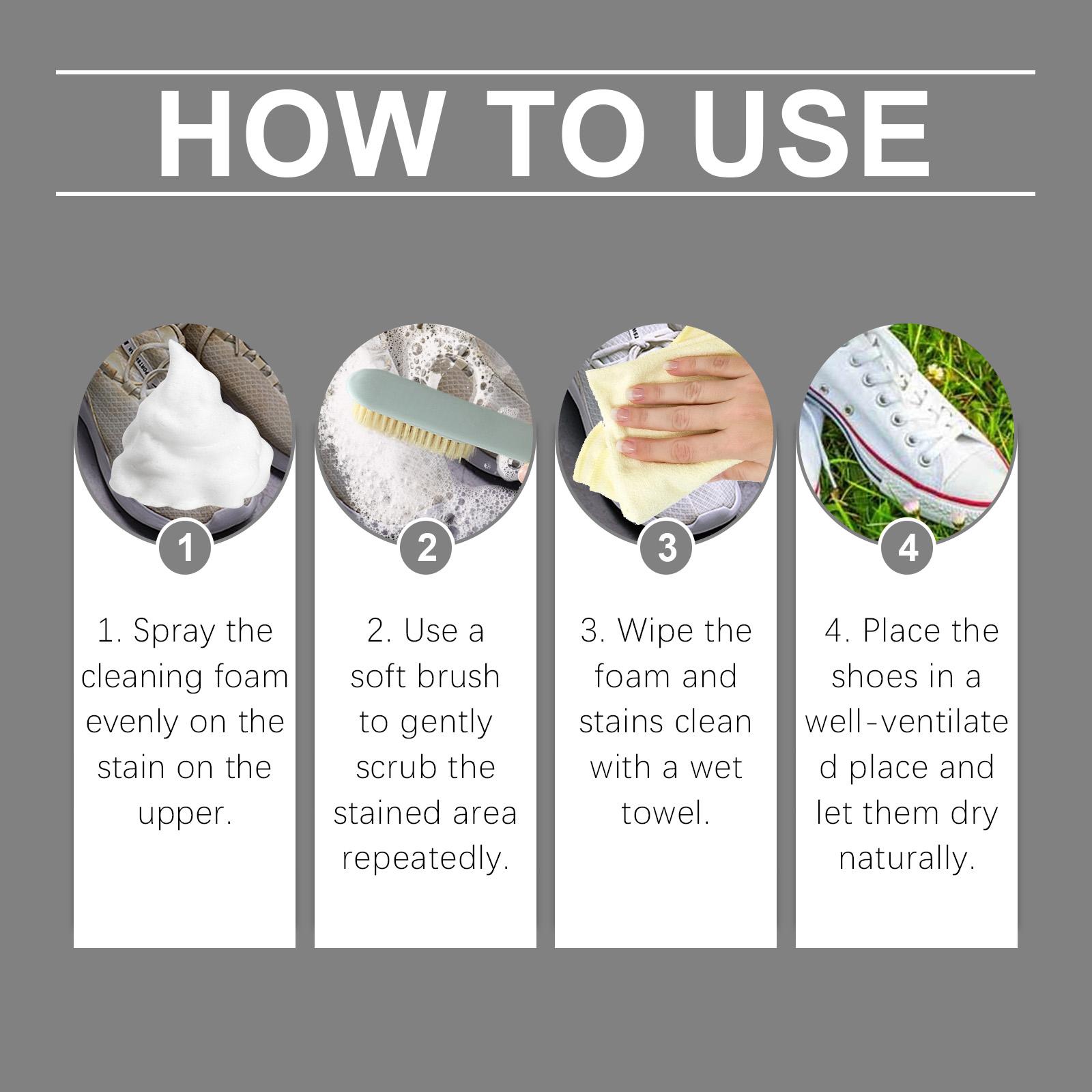 HOW TO USE

1

1. Spray the cleaning foam evenly on the stain on the upper.

2

2. Use a soft brush to gently scrub the stained area repeatedly.

3

3. Wipe the foam and stains clean with a wet towel.

4

4. Place the shoes in a well-ventilate d place and let them dry naturally.