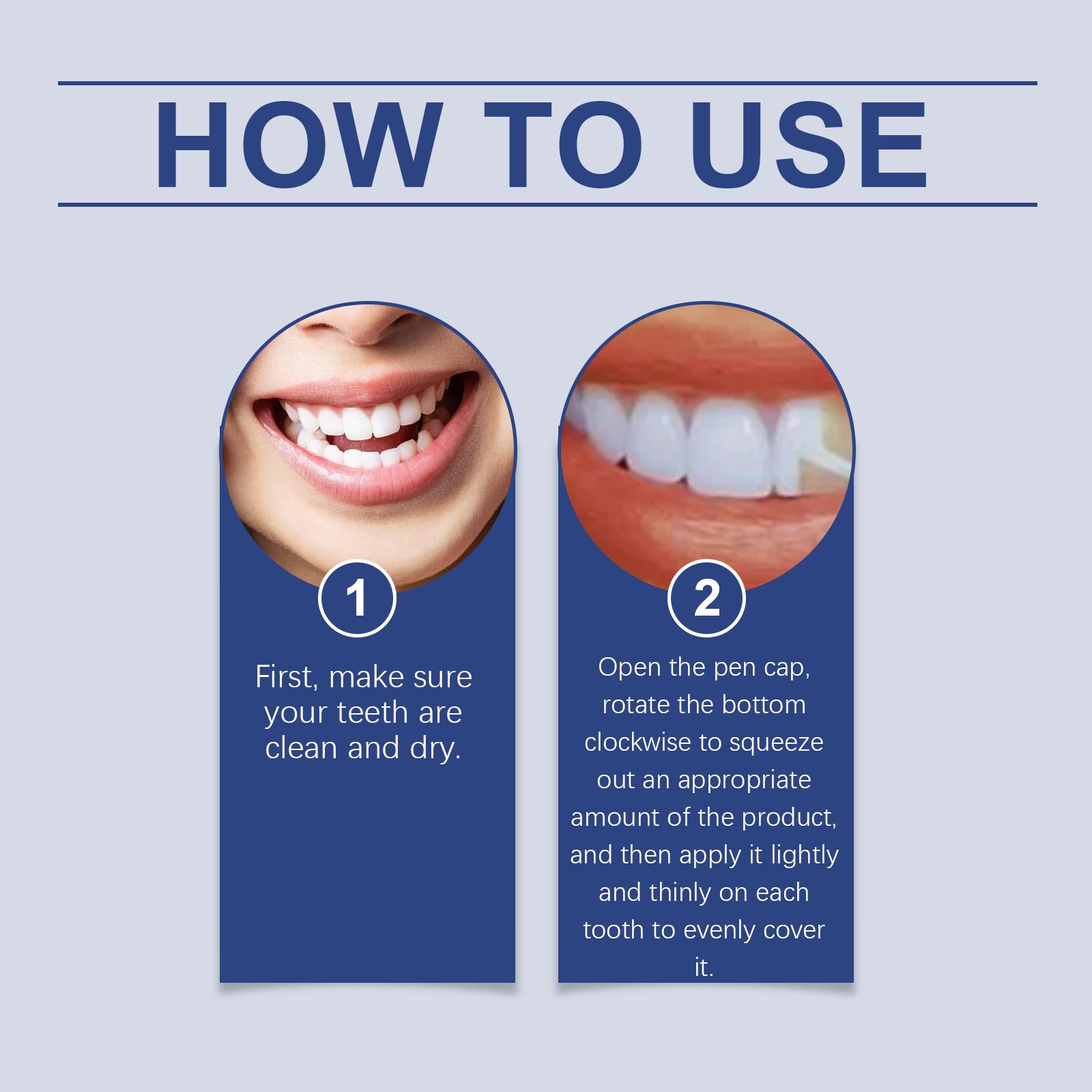 HOW TO USE

1

First, make sure your teeth are clean and dry.

2

Open the pen cap, rotate the bottom clockwise to squeeze out an appropriate amount of the product, and then apply it lightly and thinly on each tooth to evenly cover it.