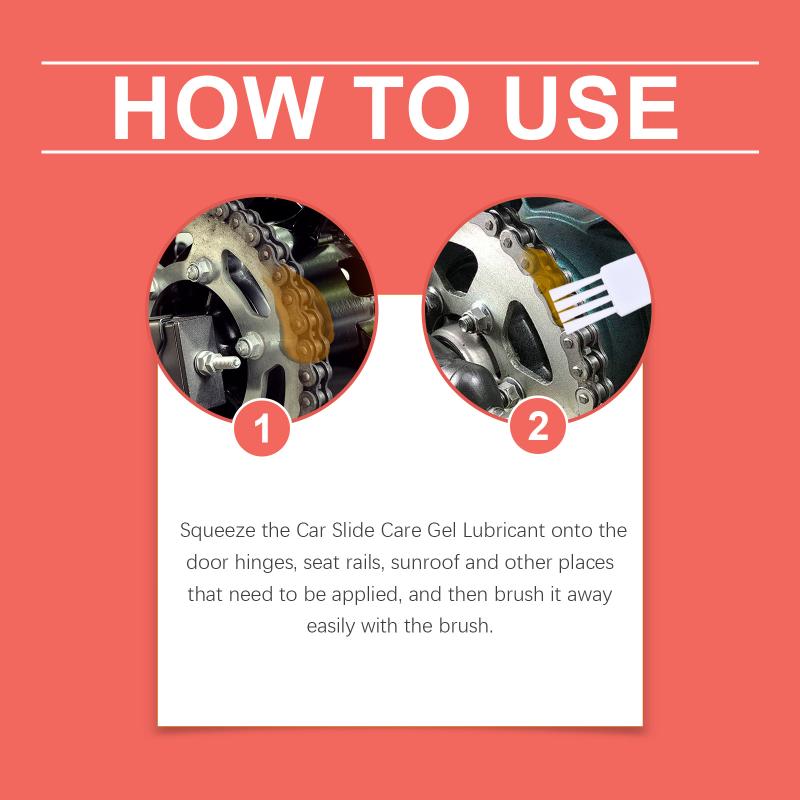 HOW TO USE

1

2

Squeeze the Car Slide Care Gel Lubricant onto the door hinges, seat rails, sunroof and other places that need to be applied, and then brush it away easily with the brush.