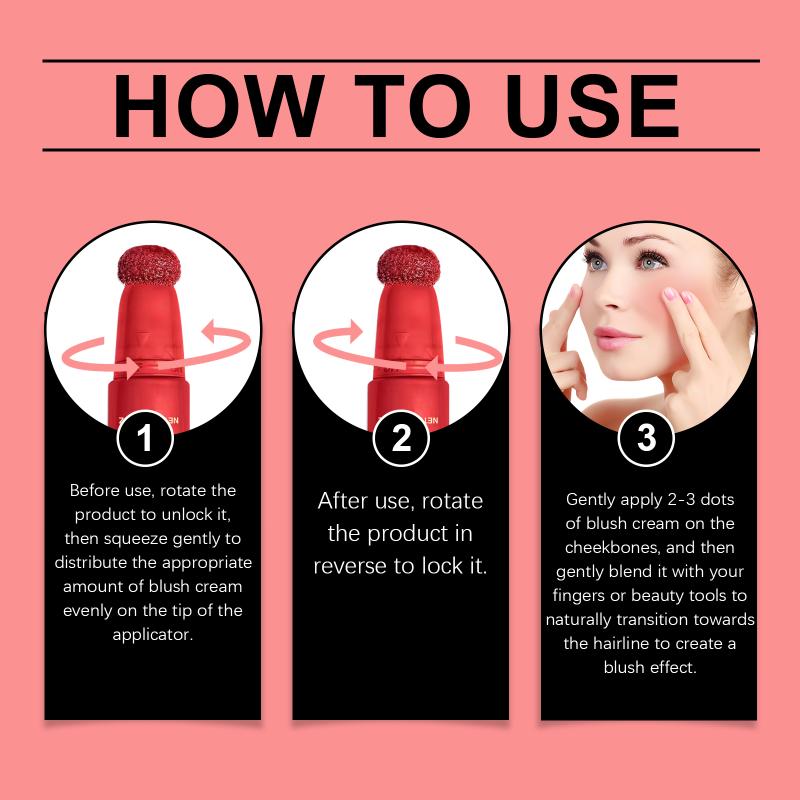 HOW TO USE

1

Before use, rotate the product to unlock it, then squeeze gently to distribute the appropriate amount of blush cream evenly on the tip of the applicator.

2

After use, rotate the product in reverse to lock it.

3

Gently apply 2-3 dots of blush cream on the cheekbones, and then gently blend it with your fingers or beauty tools to naturally transition towards the hairline to create a blush effect.