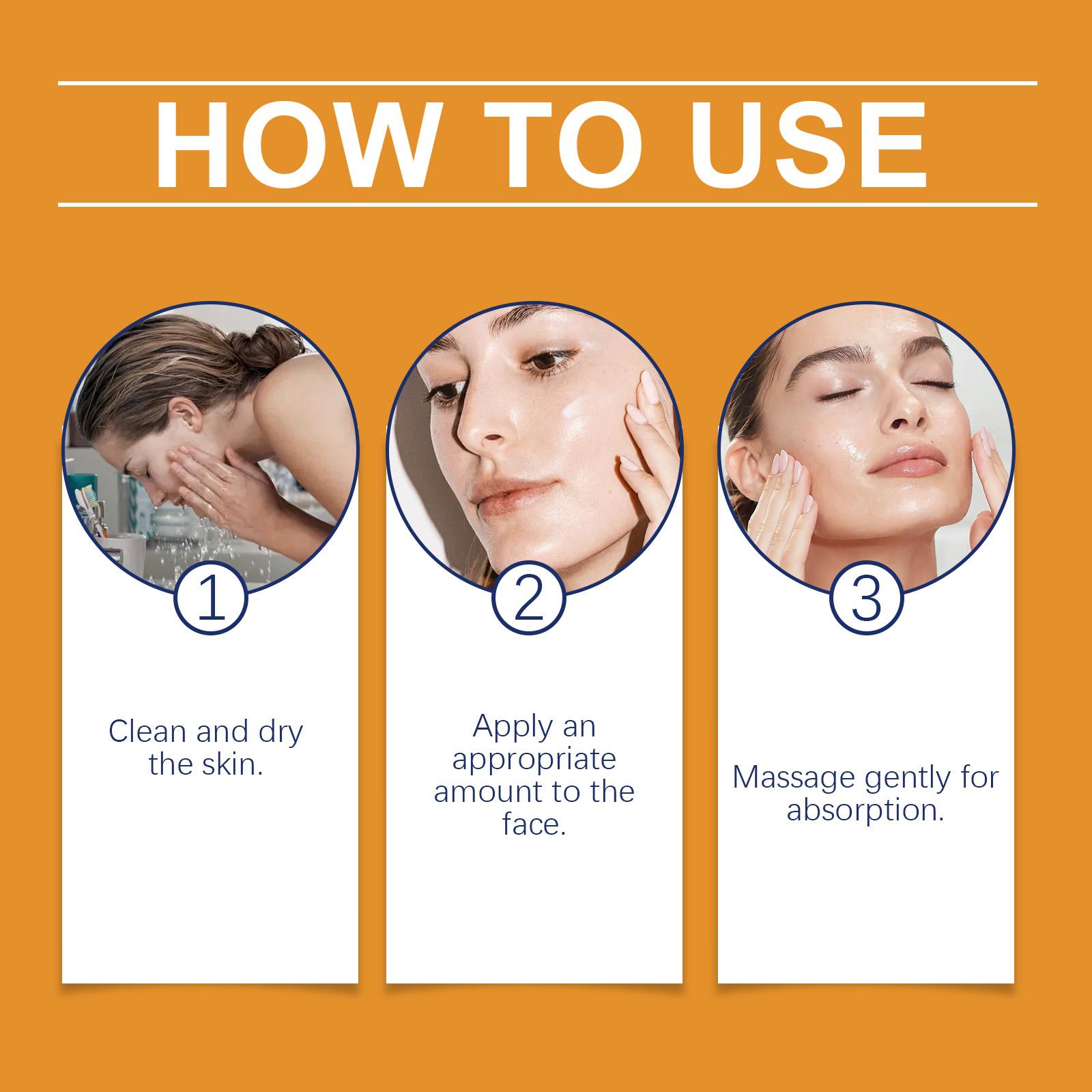 HOW TO USE

1

Clean and dry the skin.

2

Apply an appropriate amount to the face.

3

Massage gently for absorption.