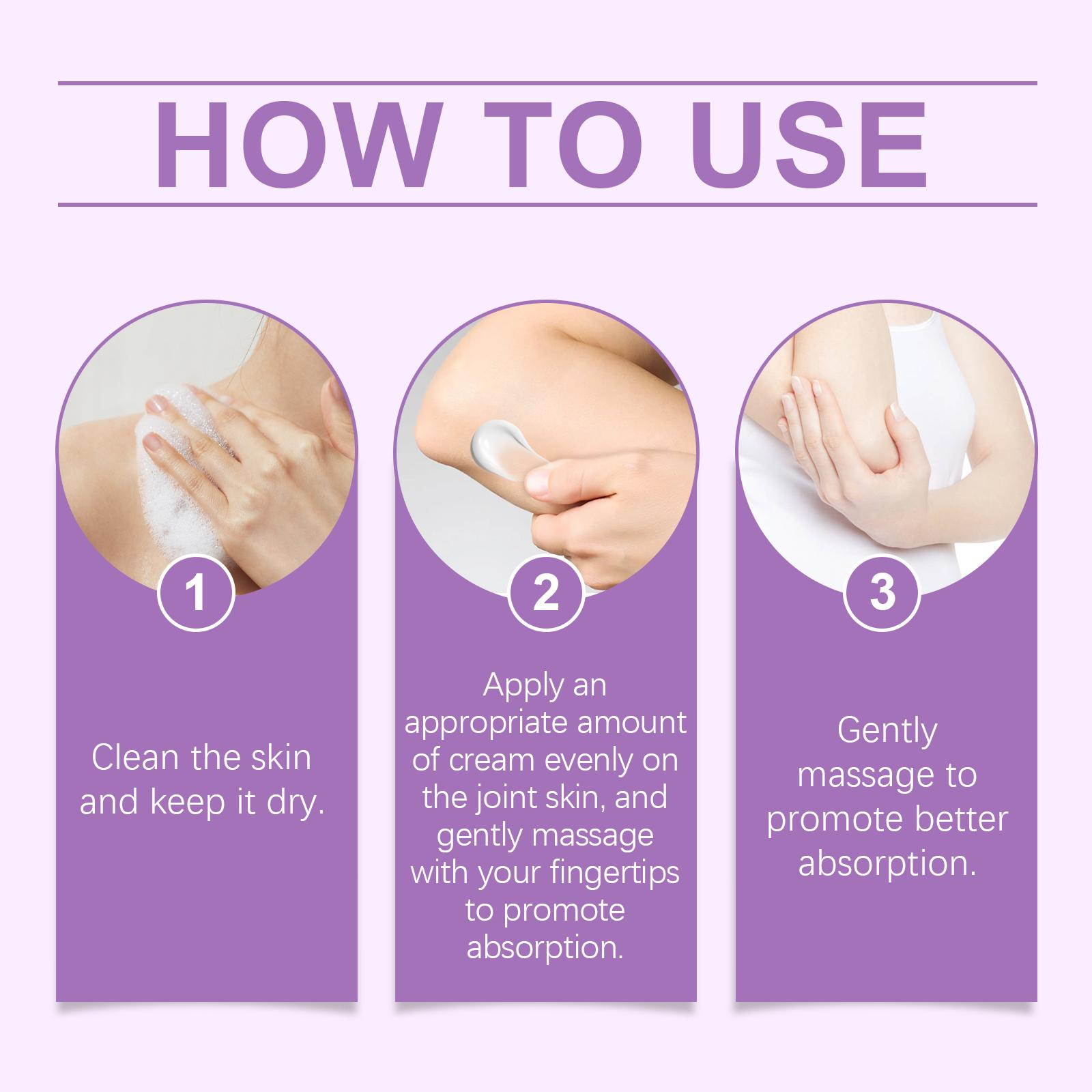 HOW TO USE

1

Clean the skin and keep it dry.

2

Apply an appropriate amount of cream evenly on the joint skin, and gently massage with your fingertips to promote absorption.

3

Gently massage to promote better absorption.