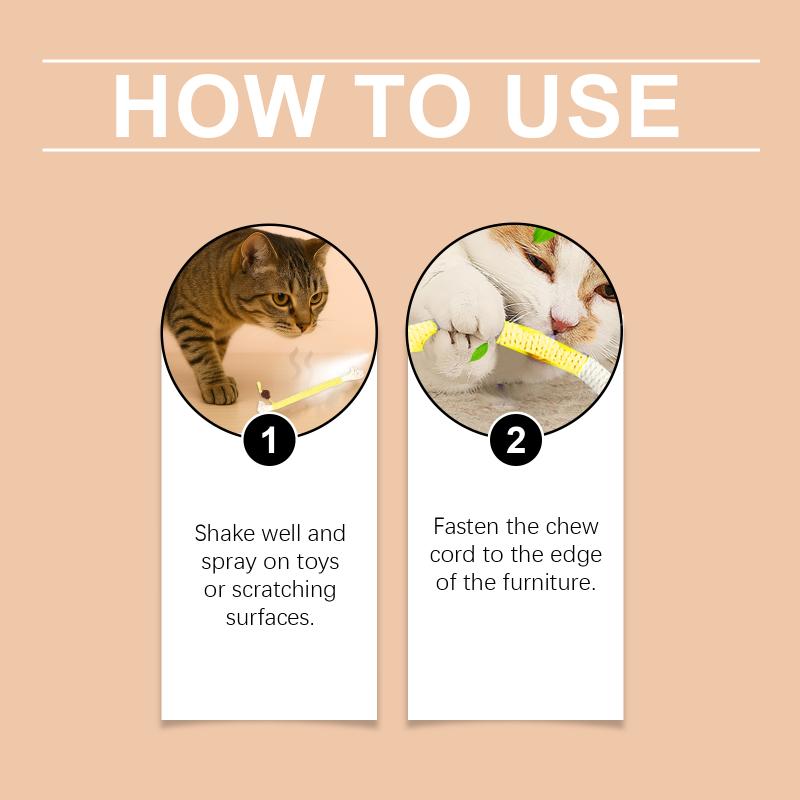 HOW TO USE

1

Shake well and spray on toys or scratching surfaces.

2

Fasten the chew cord to the edge of the furniture.