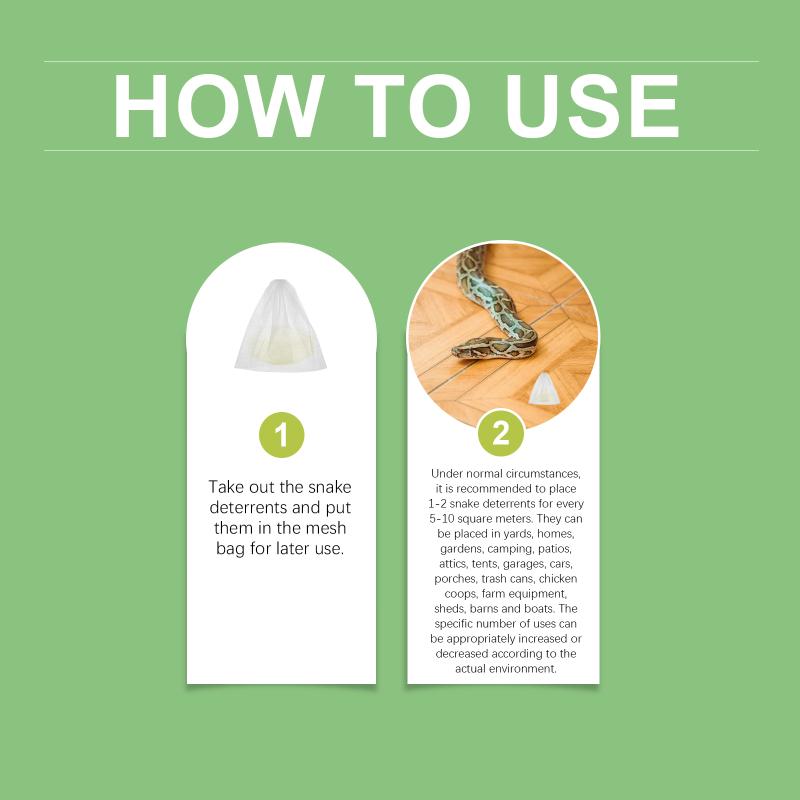 HOW TO USE

1

Take out the snake deterrents and put them in the mesh bag for later use.

2

Under normal circumstances, it is recommended to place 1-2 snake deterrents for every 5-10 square meters. They can be placed in yards, homes, gardens, camping, patios, attics, tents, garages, cars, porches, trash cans, chicken coops, farm equipment, sheds, barns and boats. The specific number of uses can be appropriately increased or decreased according to the actual environment.