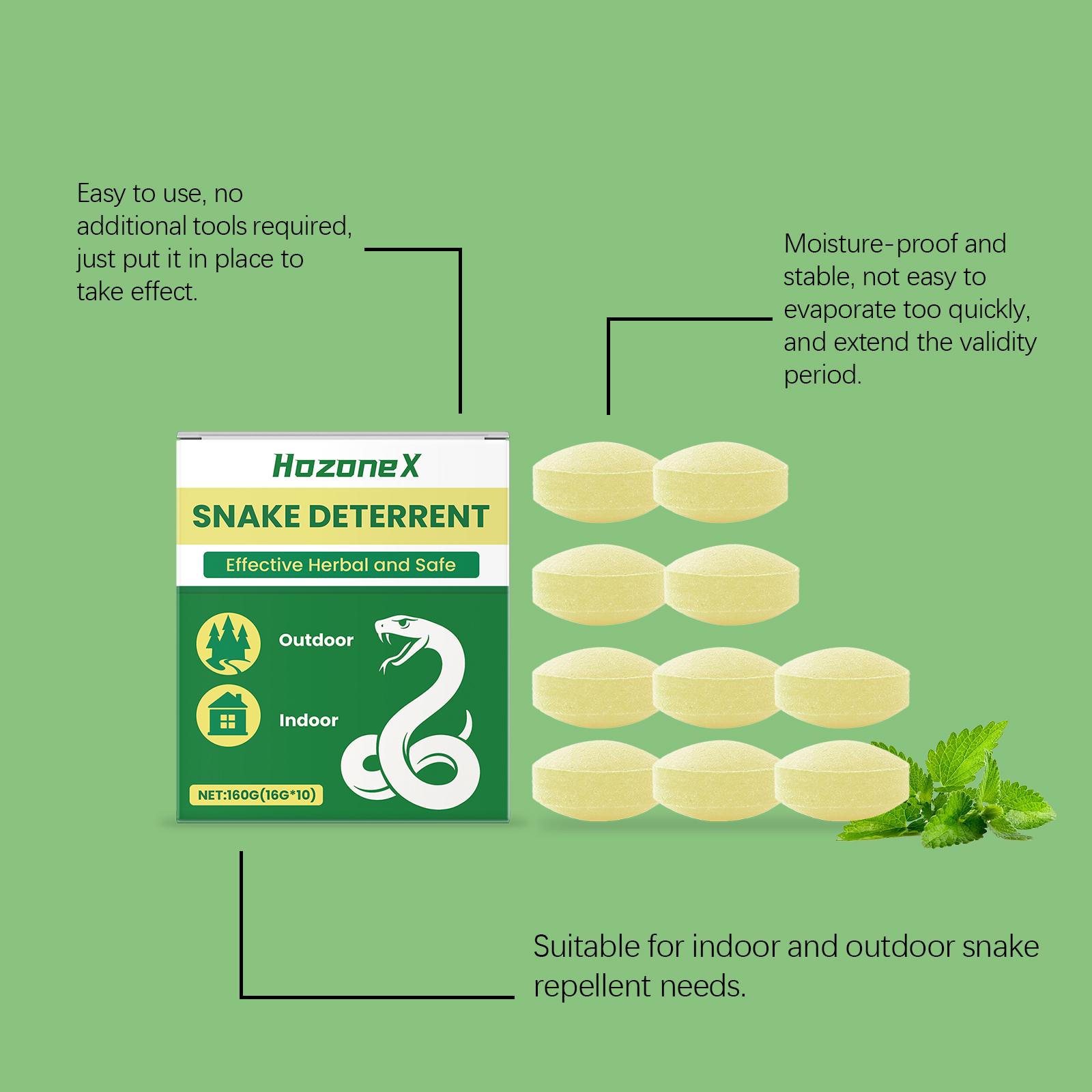 Easy to use, no additional tools required, just put it in place to take effect.

Moisture-proof and stable, not easy to evaporate too quickly, and extend the validity period.

HozoneX

SNAKE DETERRENT

Effective Herbal and Safe

Outdoor

Indoor

NET:160G(16G*10)

Suitable for indoor and outdoor snake repellent needs.