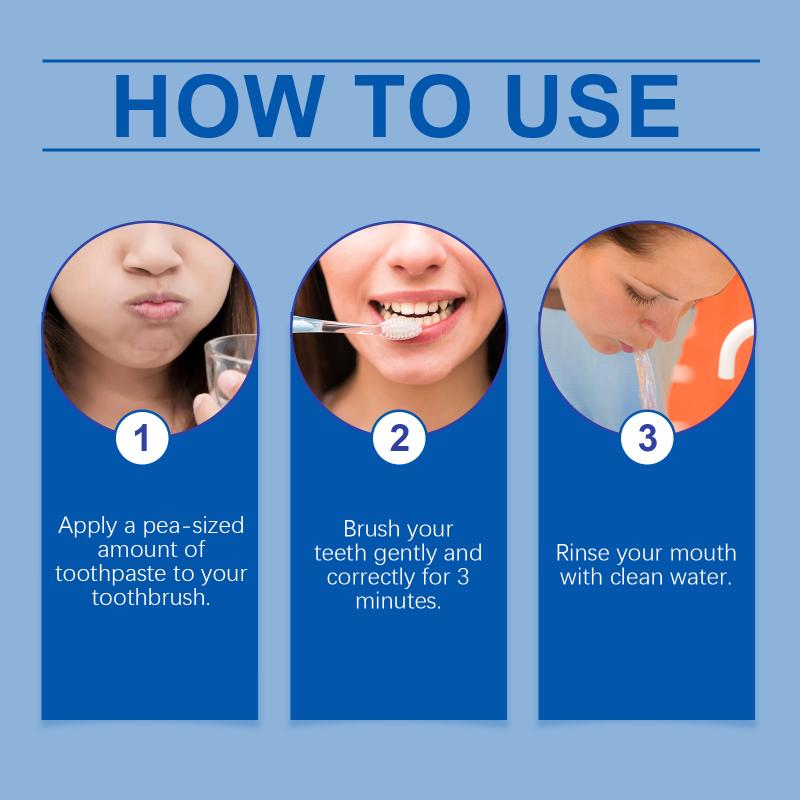 HOW TO USE

1

Apply a pea-sized amount of toothpaste to your toothbrush.

2

Brush your teeth gently and correctly for 3 minutes.

3

Rinse your mouth with clean water.