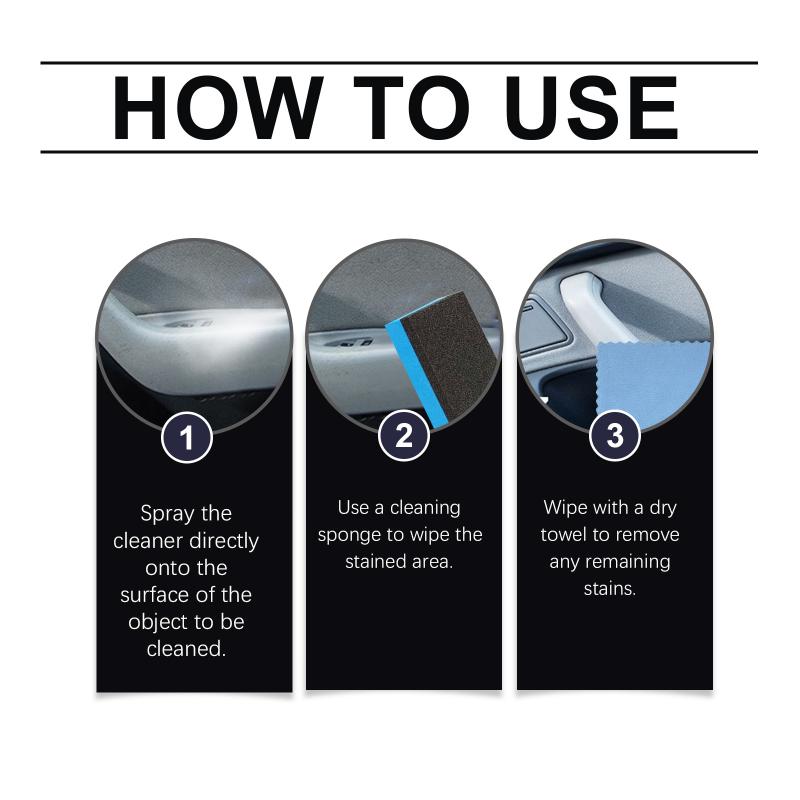 HOW TO USE

1

Spray the cleaner directly onto the surface of the object to be cleaned.

2

Use a cleaning sponge to wipe the stained area.

3

Wipe with a dry towel to remove any remaining stains.