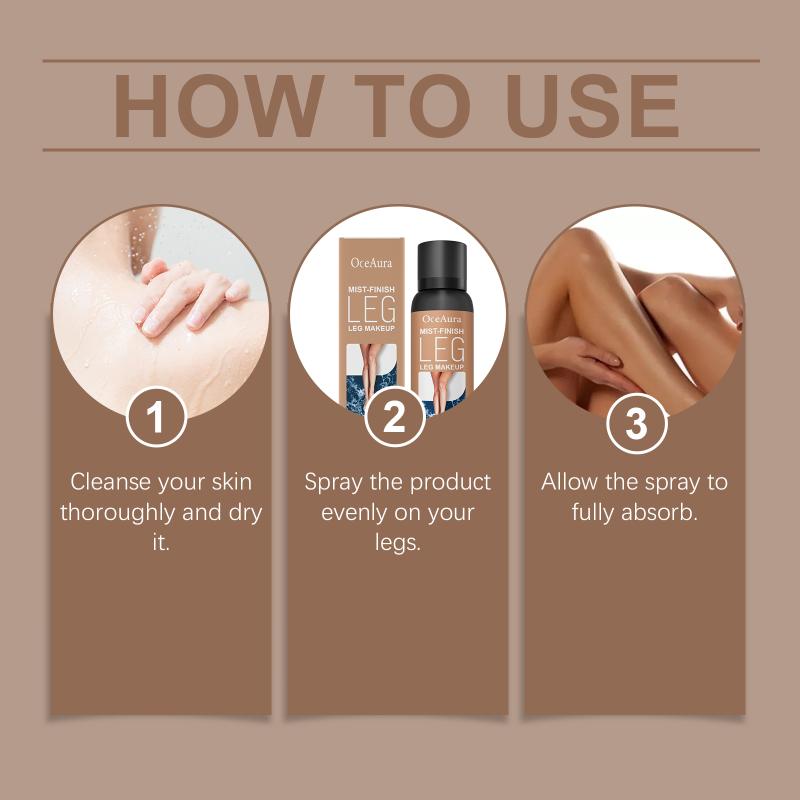 HOW TO USE

OceAura
MIST-FINISH
LEG
LEG MAKEUP

OceAura
MIST-FINISH
LEG
LEG MAKEUP

1
Cleanse your skin thoroughly and dry it.

2
Spray the product evenly on your legs.

3
Allow the spray to fully absorb.