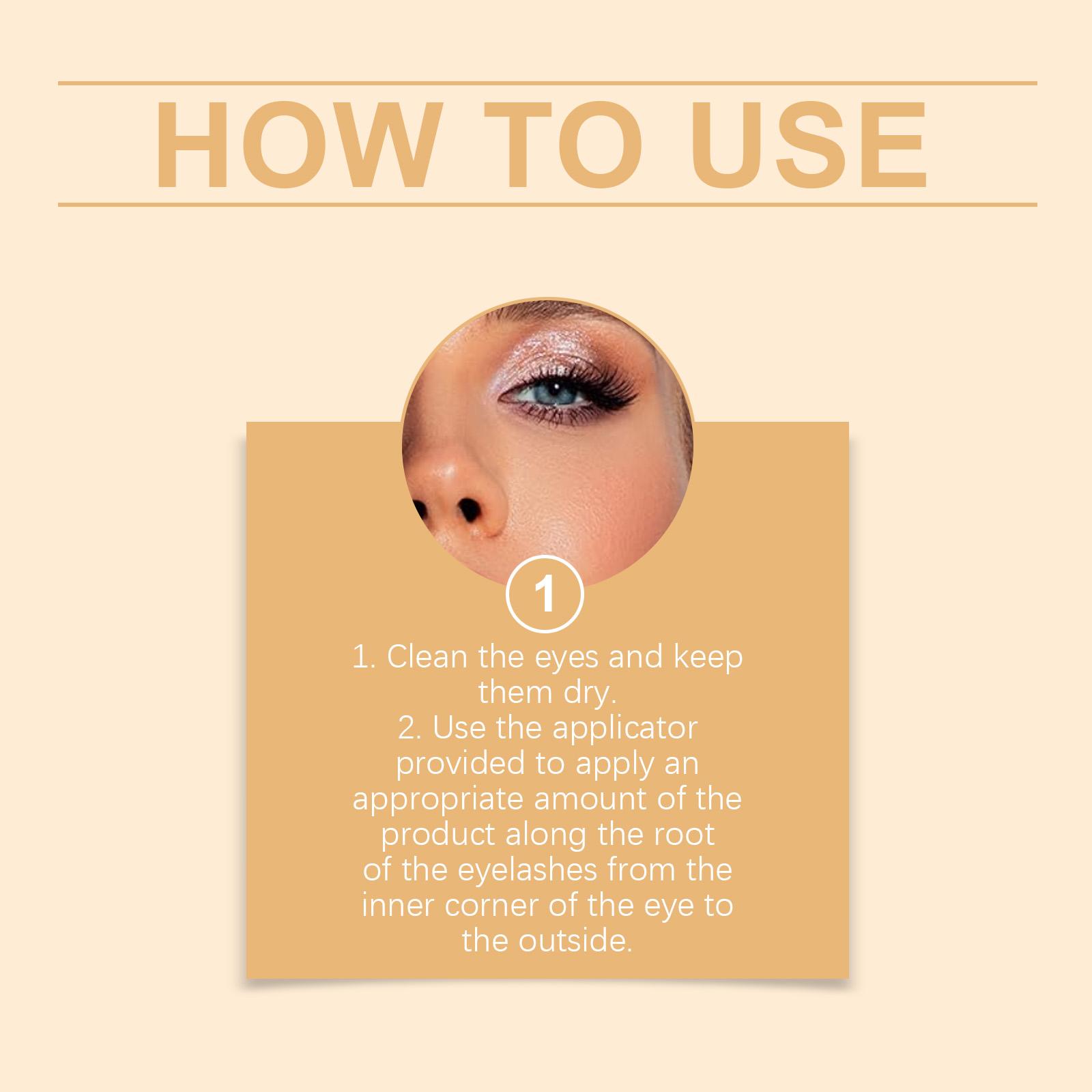 HOW TO USE

1

1. Clean the eyes and keep them dry.
2. Use the applicator provided to apply an appropriate amount of the product along the root of the eyelashes from the inner corner of the eye to the outside.