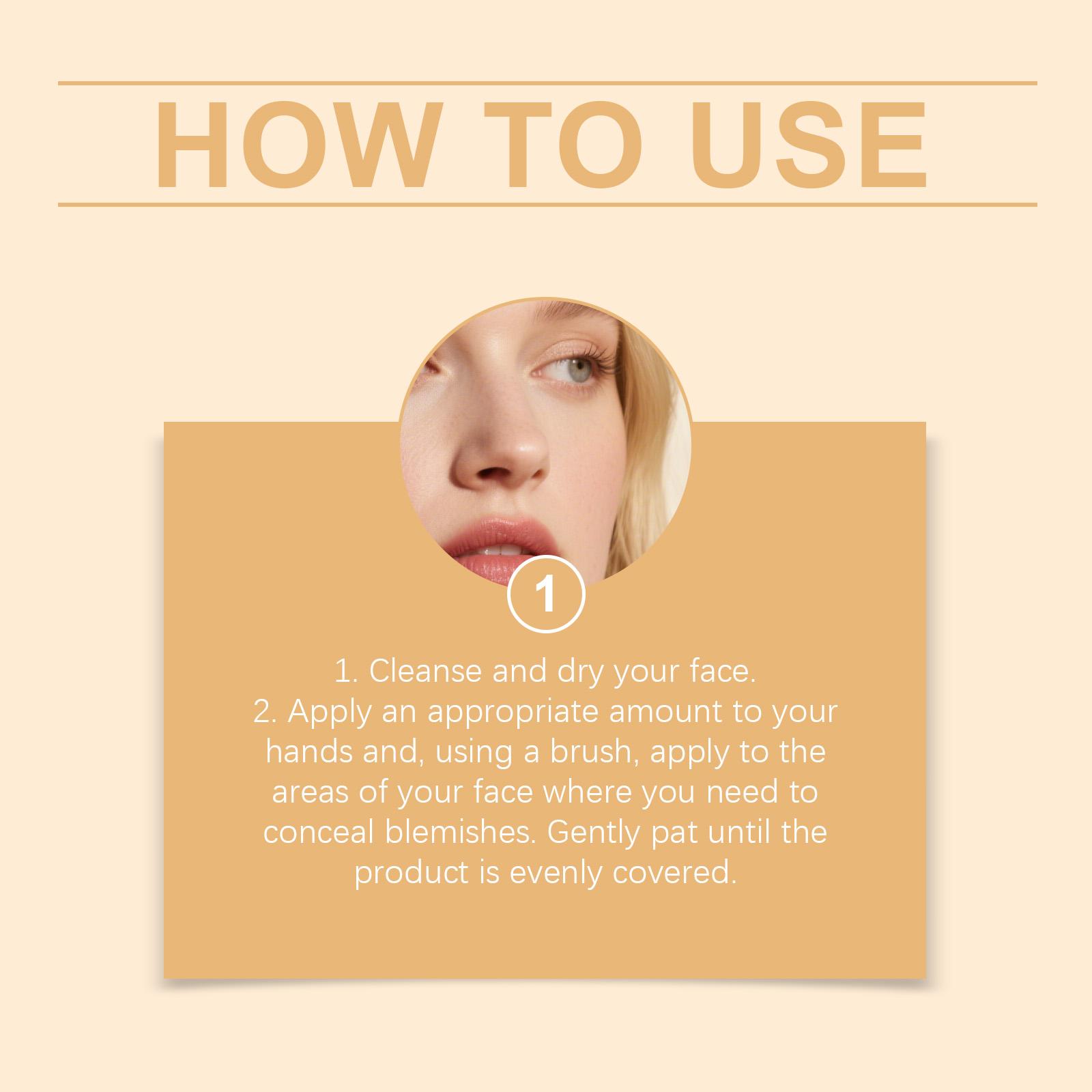 HOW TO USE

1

1. Cleanse and dry your face.
2. Apply an appropriate amount to your hands and, using a brush, apply to the areas of your face where you need to conceal blemishes. Gently pat until the product is evenly covered.