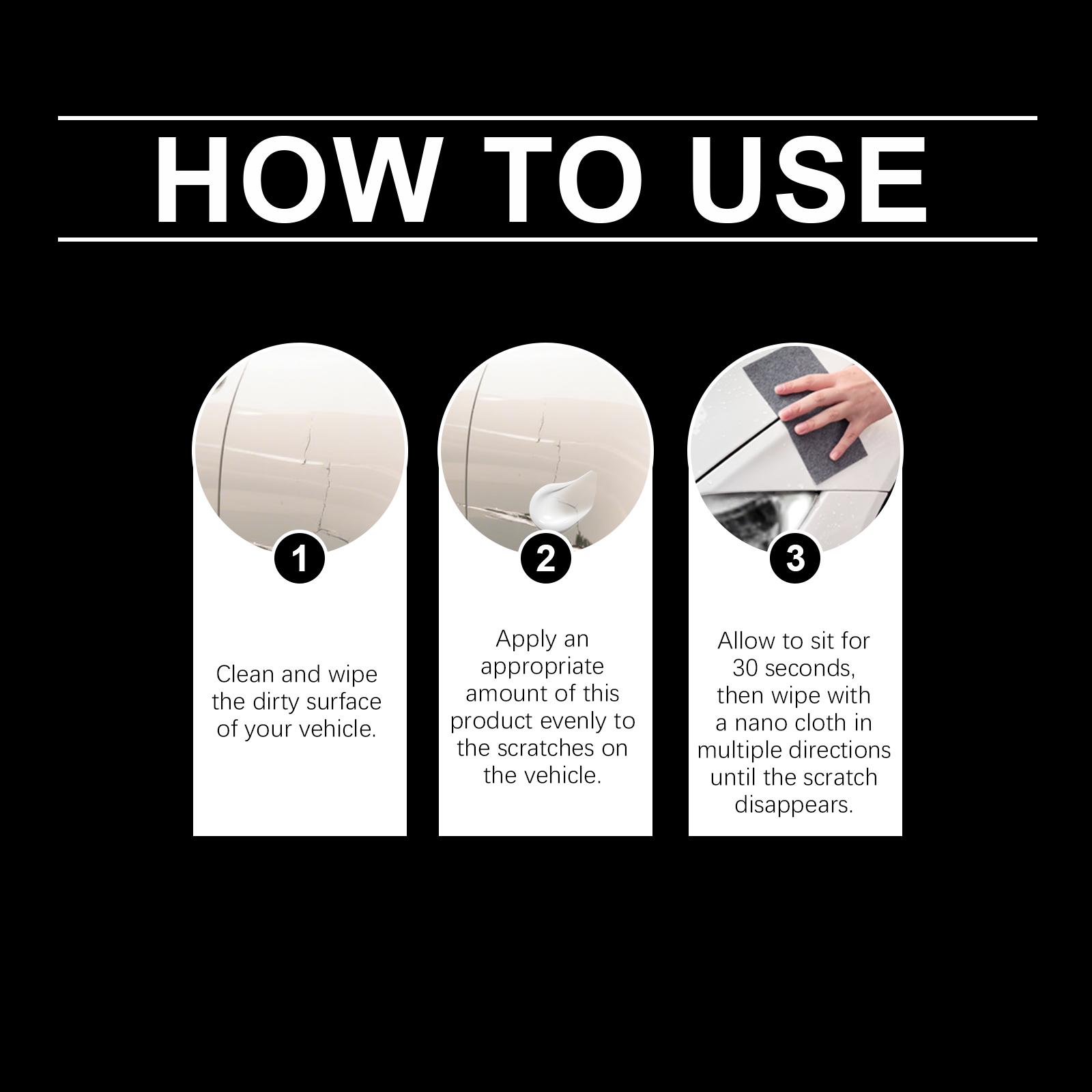 HOW TO USE

1

Clean and wipe the dirty surface of your vehicle.

2

Apply an appropriate amount of this product evenly to the scratches on the vehicle.

3

Allow to sit for 30 seconds, then wipe with a nano cloth in multiple directions until the scratch disappears.