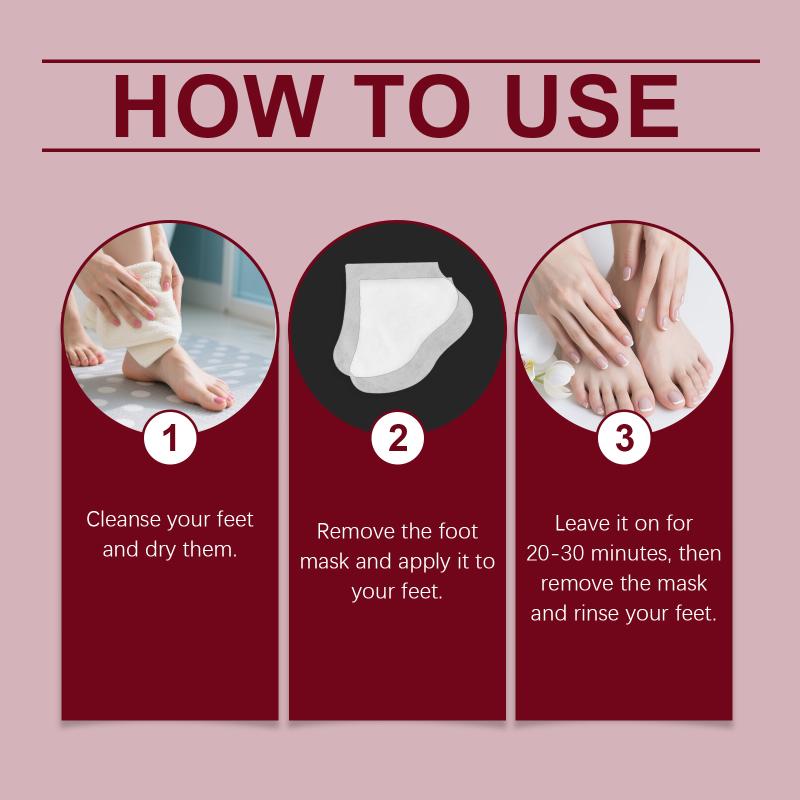 HOW TO USE

1

Cleanse your feet and dry them.

2

Remove the foot mask and apply it to your feet.

3

Leave it on for 20-30 minutes, then remove the mask and rinse your feet.